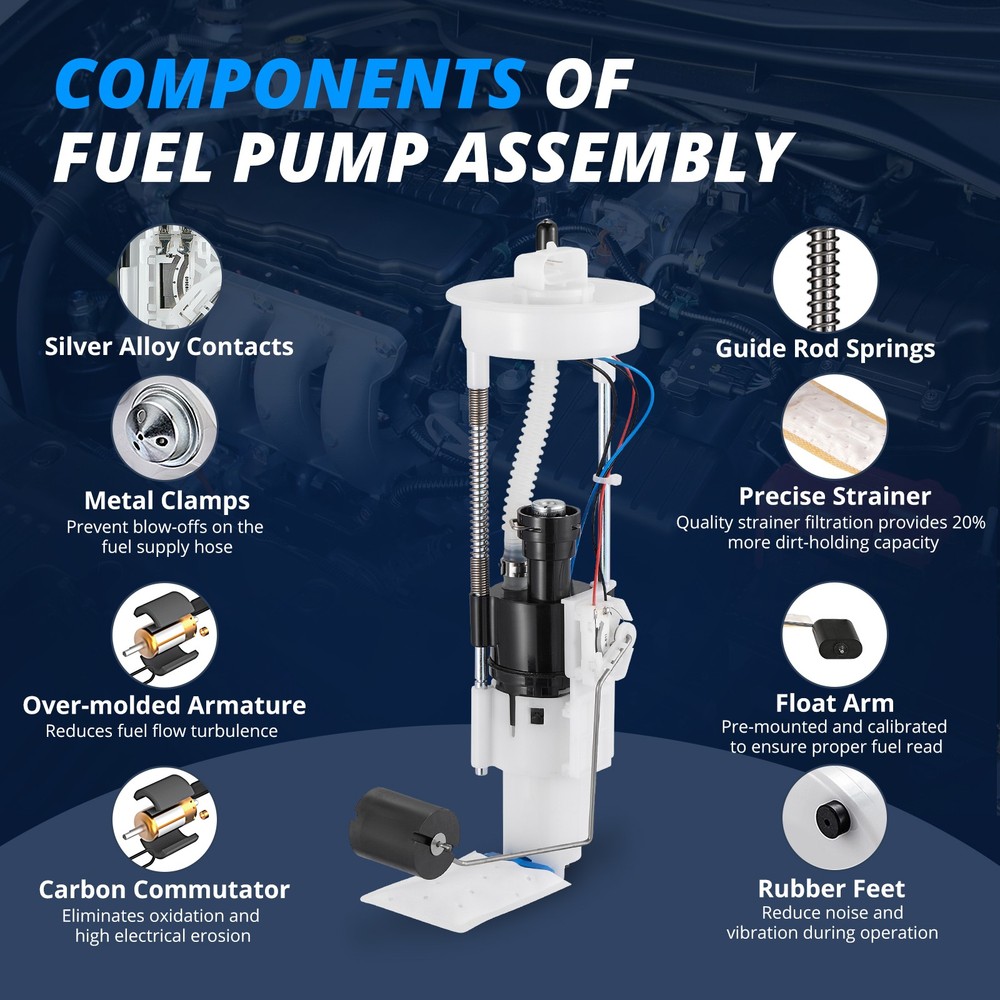 COMPONENTS OF FUEL PUMP ASSEMBLY

Silver Alloy Contacts

Metal Clamps
Prevent blow-offs on the fuel supply hose

Over-molded Armature
Reduces fuel flow turbulence

Carbon Commutator
Eliminates oxidation and high electrical erosion

Guide Rod Springs

Precise Strainer
Quality strainer filtration provides 20% more dirt-holding capacity

Float Arm
Pre-mounted and calibrated to ensure proper fuel read

Rubber Feet
Reduce noise and vibration during operation