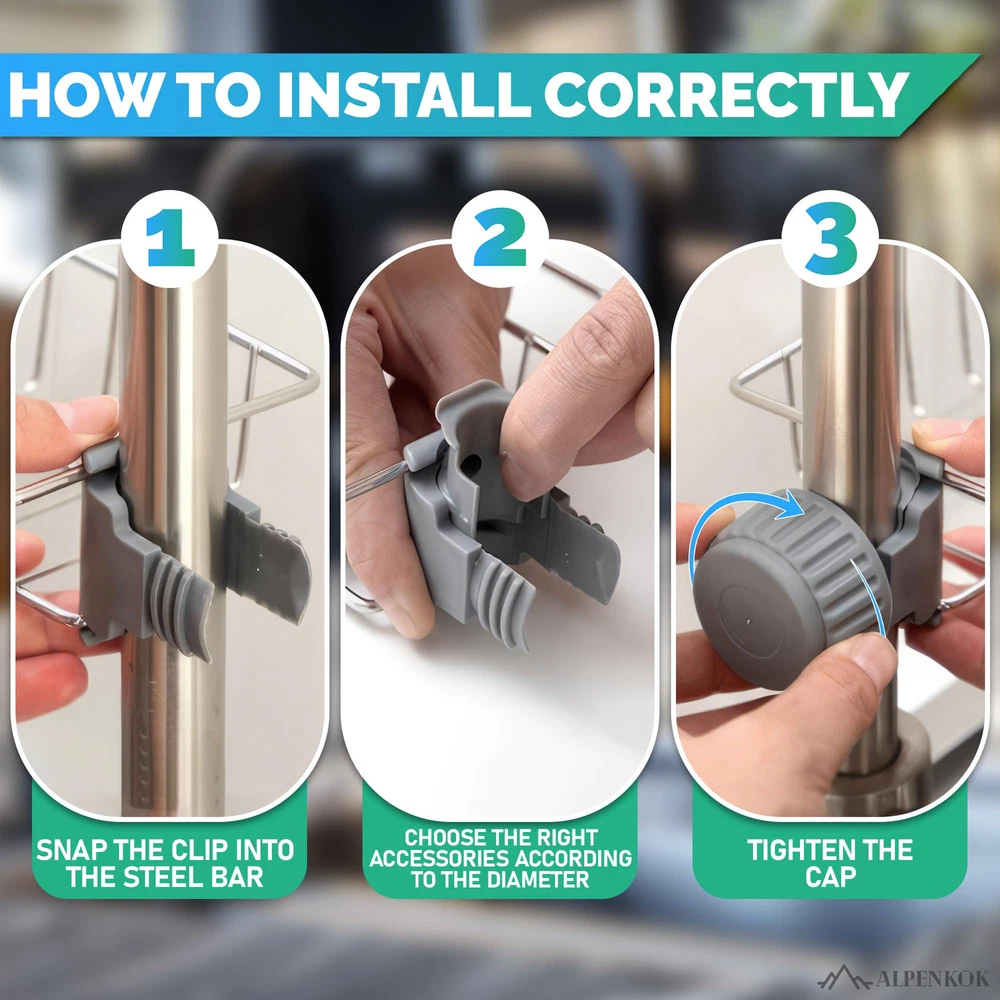 HOW TO INSTALL CORRECTLY

1

SNAP THE CLIP INTO THE STEEL BAR

2

CHOOSE THE RIGHT ACCESSORIES ACCORDING TO THE DIAMETER

3

TIGHTEN THE CAP

ALPENKOK