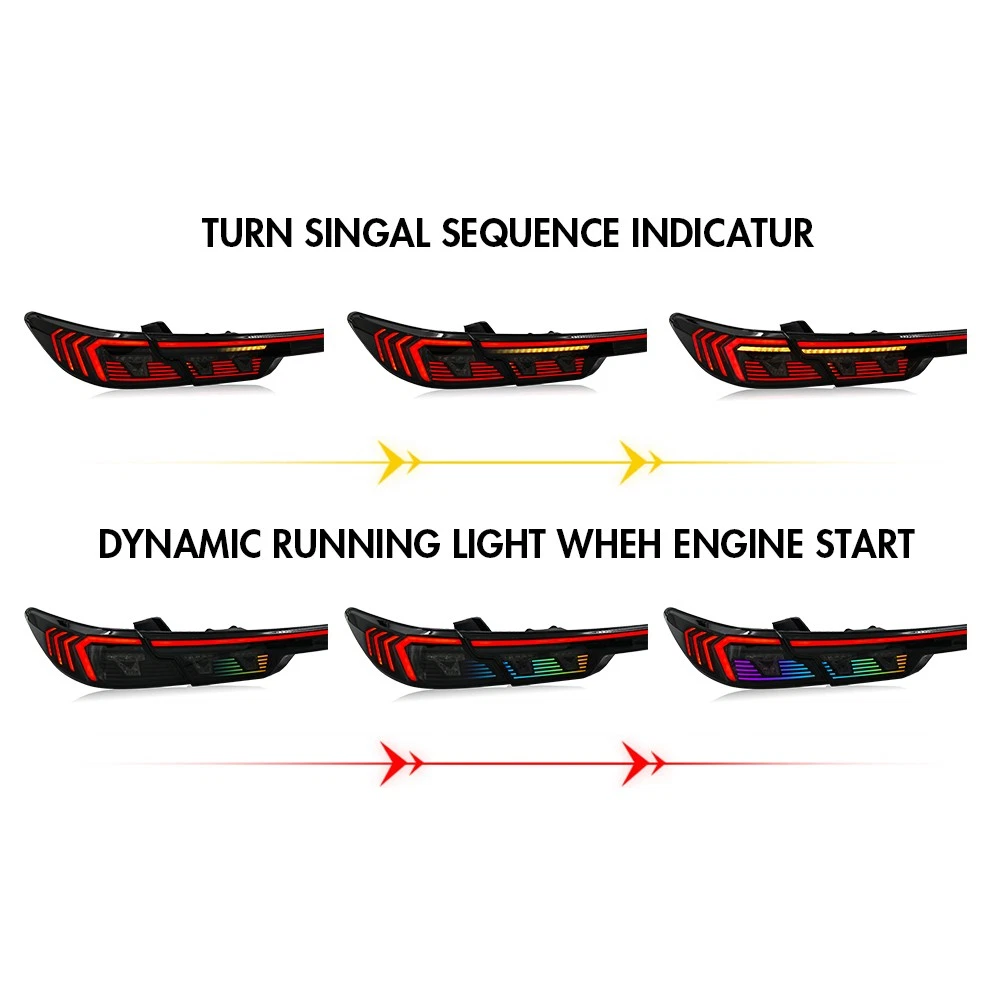 TURN SINGAL SEQUENCE INDICATUR

DYNAMIC RUNNING LIGHT WHEH ENGINE START