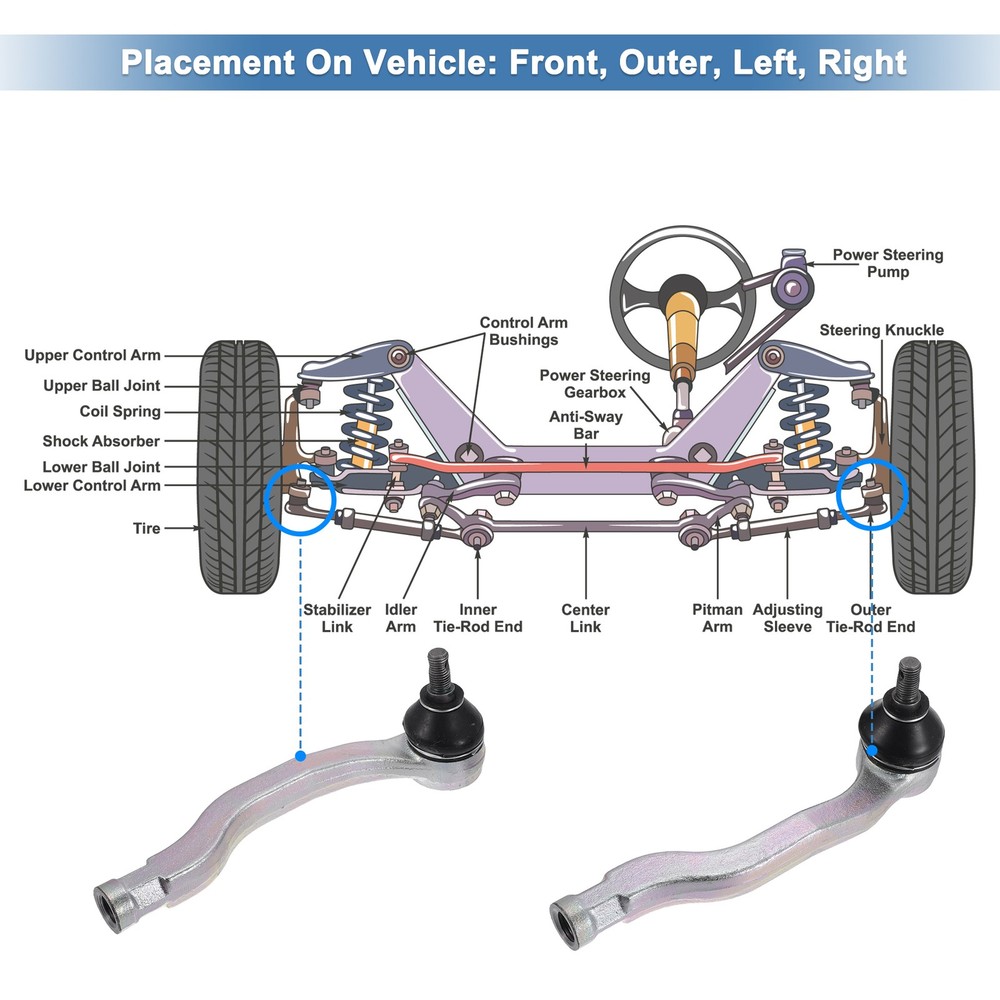 Placement On Vehicle: Front, Outer, Left, Right

Power Steering Pump

Control Arm Bushings

Steering Knuckle

Upper Control Arm

Upper Ball Joint

Coil Spring

Shock Absorber

Lower Ball Joint

Lower Control Arm

Tire

Power Steering Gearbox

Anti-Sway Bar

Stabilizer Link

Idler Arm

Inner Tie-Rod End

Center Link

Pitman Arm

Adjusting Sleeve

Outer Tie-Rod End