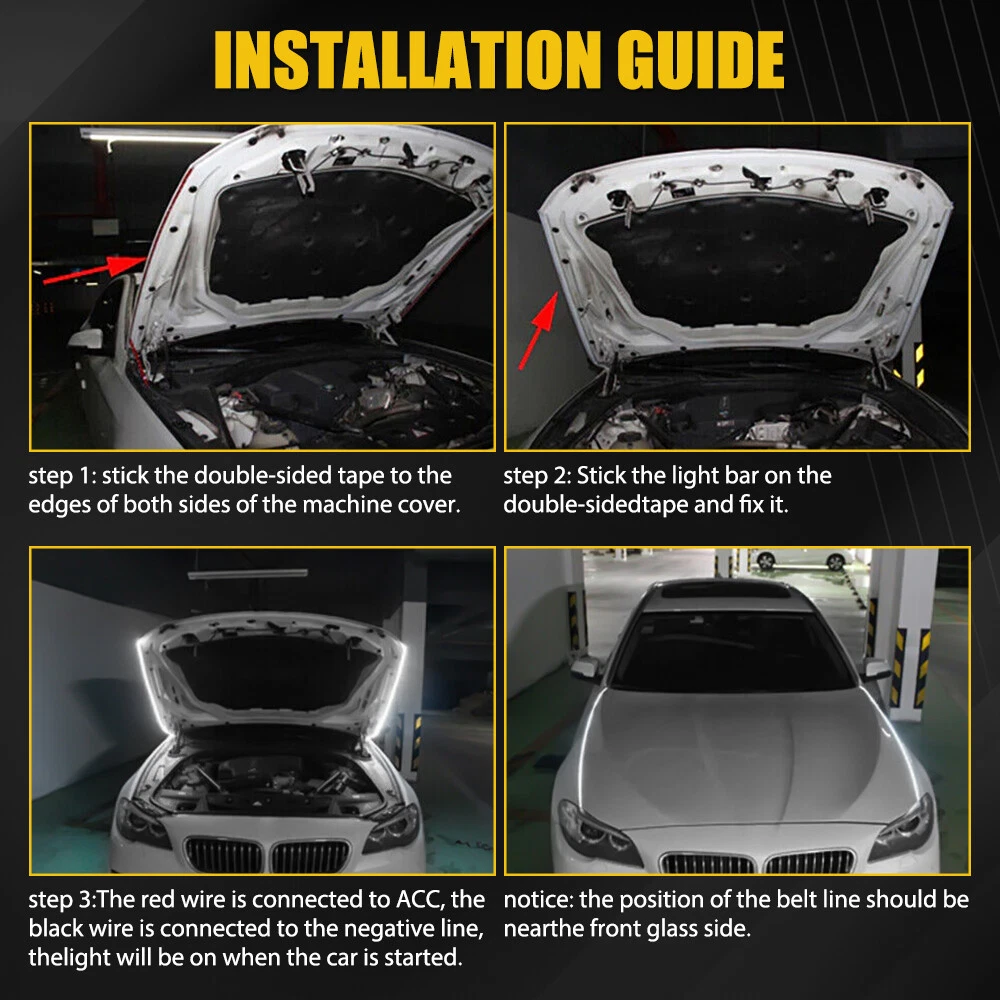 INSTALLATION GUIDE

step 1: stick the double-sided tape to the edges of both sides of the machine cover.

step 2: Stick the light bar on the double-sidedtape and fix it.

step 3:The red wire is connected to ACC, the black wire is connected to the negative line, thelight will be on when the car is started.

notice: the position of the belt line should be nearthe front glass side.