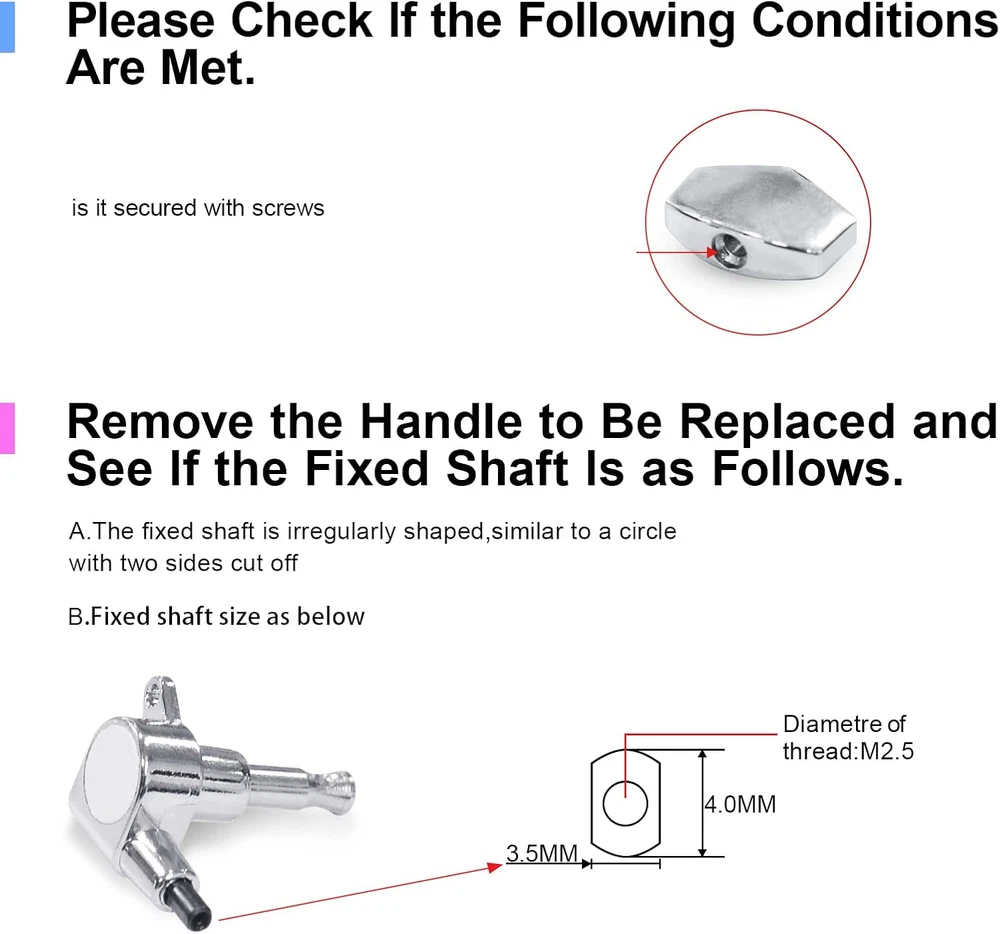 Please Check If the Following Conditions Are Met.

is it secured with screws

Remove the Handle to Be Replaced and See If the Fixed Shaft Is as Follows.

A.The fixed shaft is irregularly shaped,similar to a circle with two sides cut off

B.Fixed shaft size as below

Diametre of thread:M2.5

4.0MM

3.5MM