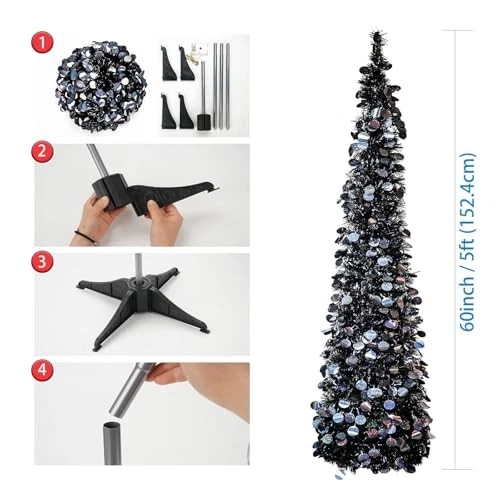 1

2

3

4

60inch / 5ft (152.4cm)