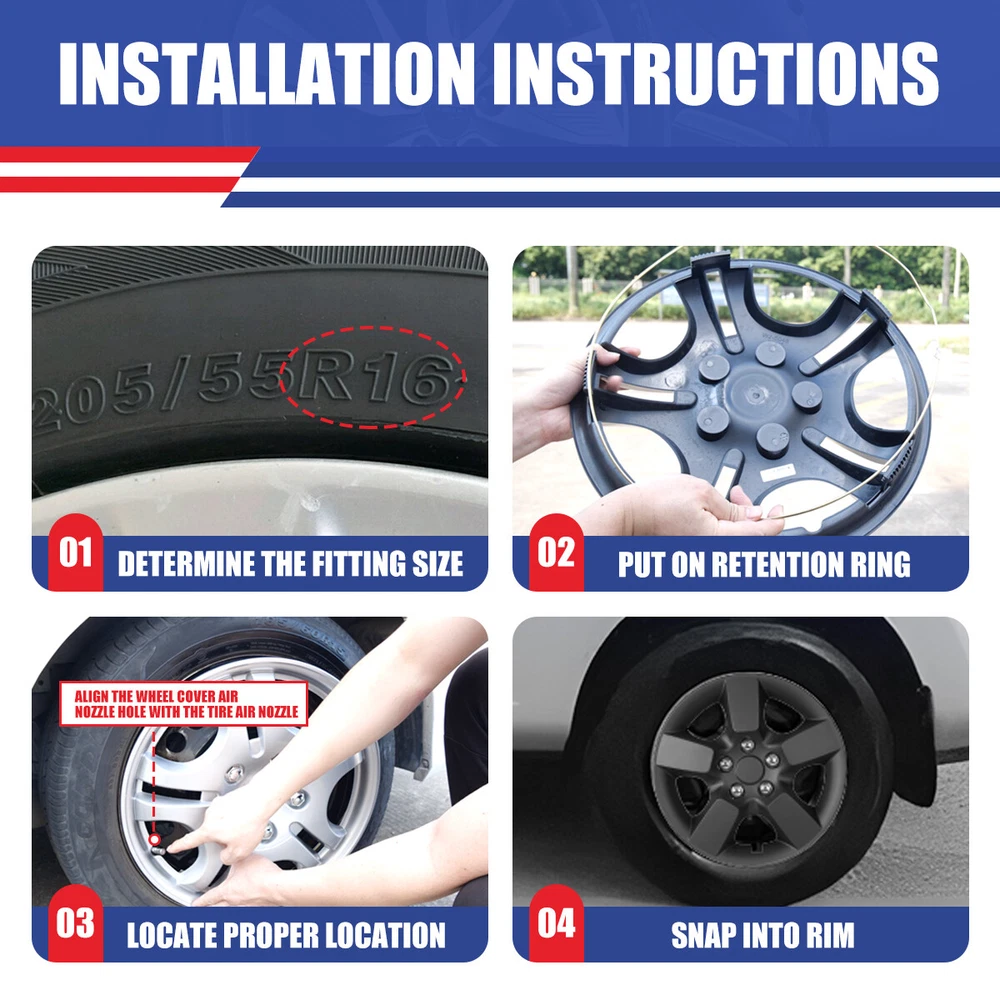 INSTALLATION INSTRUCTIONS

205/55R16

01 DETERMINE THE FITTING SIZE

02 PUT ON RETENTION RING

ALIGN THE WHEEL COVER AIR NOZZLE HOLE WITH THE TIRE AIR NOZZLE

03 LOCATE PROPER LOCATION

04 SNAP INTO RIM