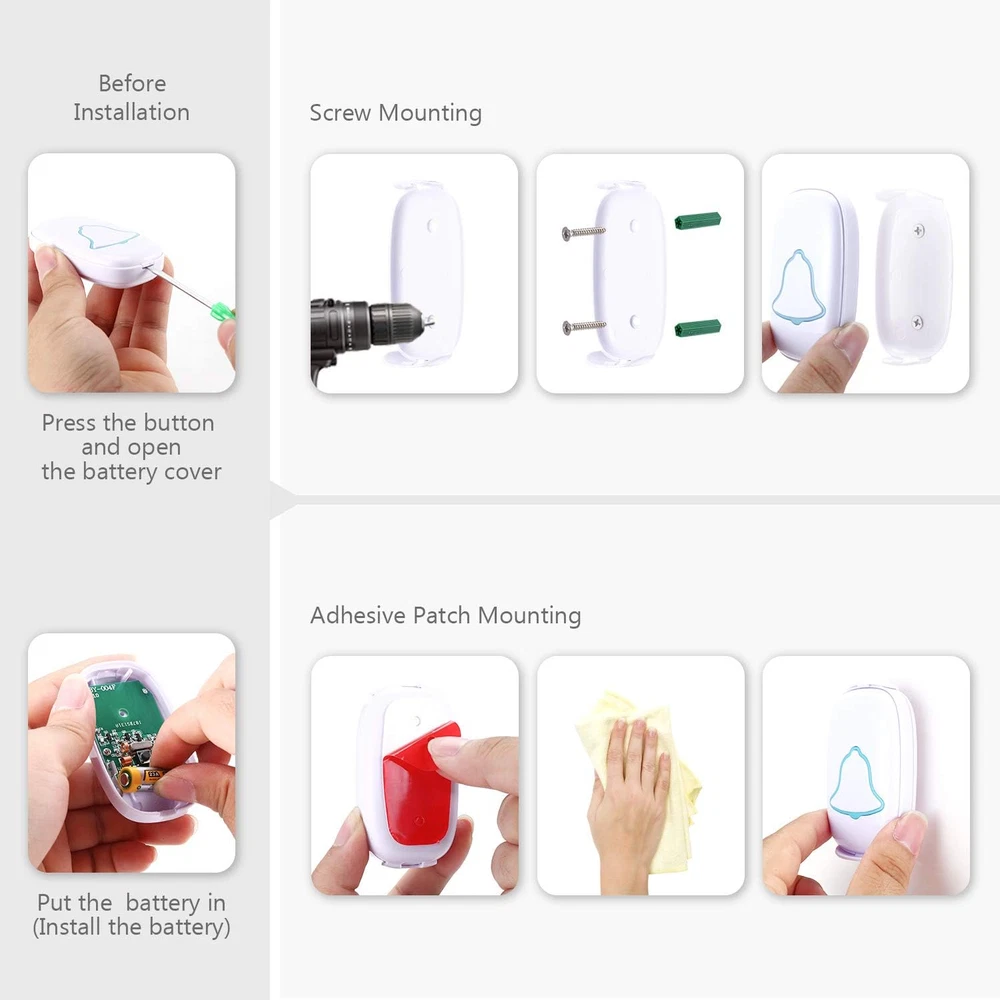 Before Installation

Press the button and open the battery cover

Put the  battery in (Install the battery)

Screw Mounting

Adhesive Patch Mounting