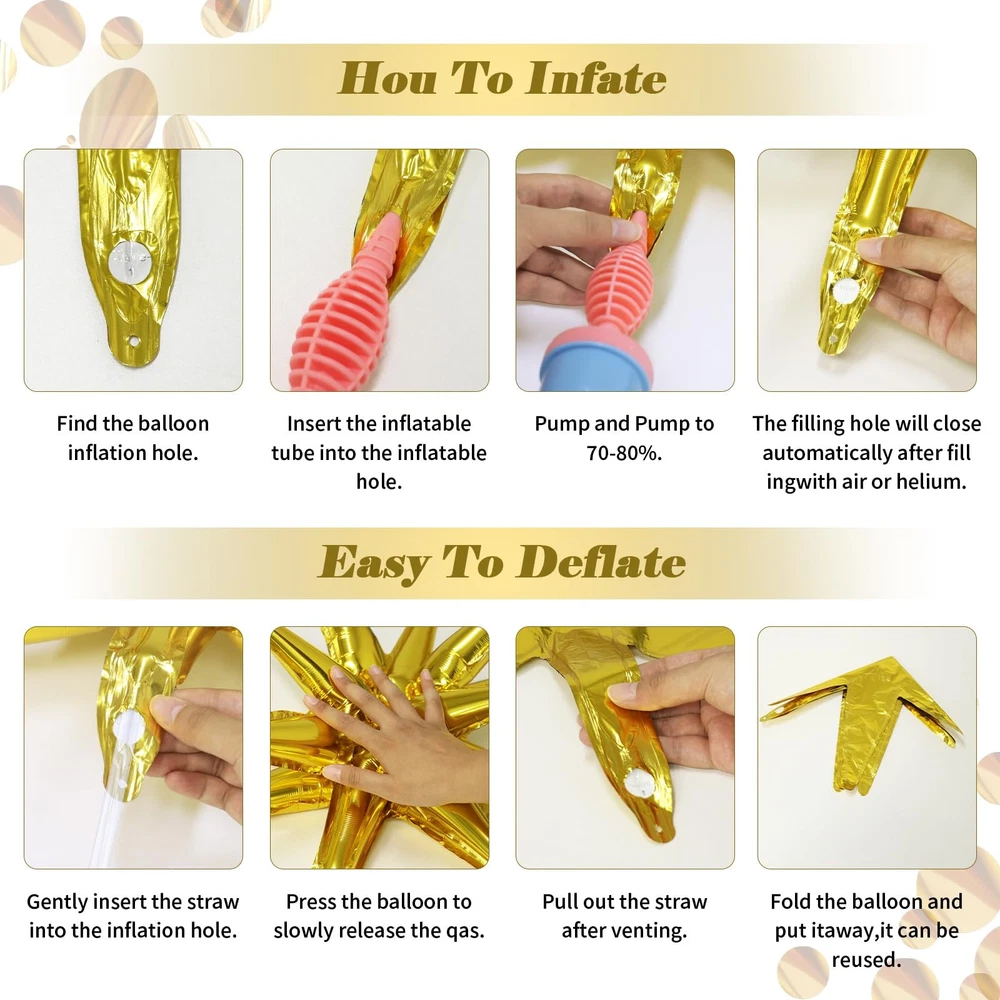 Hou To Infate

Find the balloon inflation hole.

Insert the inflatable tube into the inflatable hole.

Pump and Pump to 70-80%.

The filling hole will close automatically after fill ingwith air or helium.

Easy To Deflate

Gently insert the straw into the inflation hole.

Press the balloon to slowly release the qas.

Pull out the straw after venting.

Fold the balloon and put itaway,it can be reused.