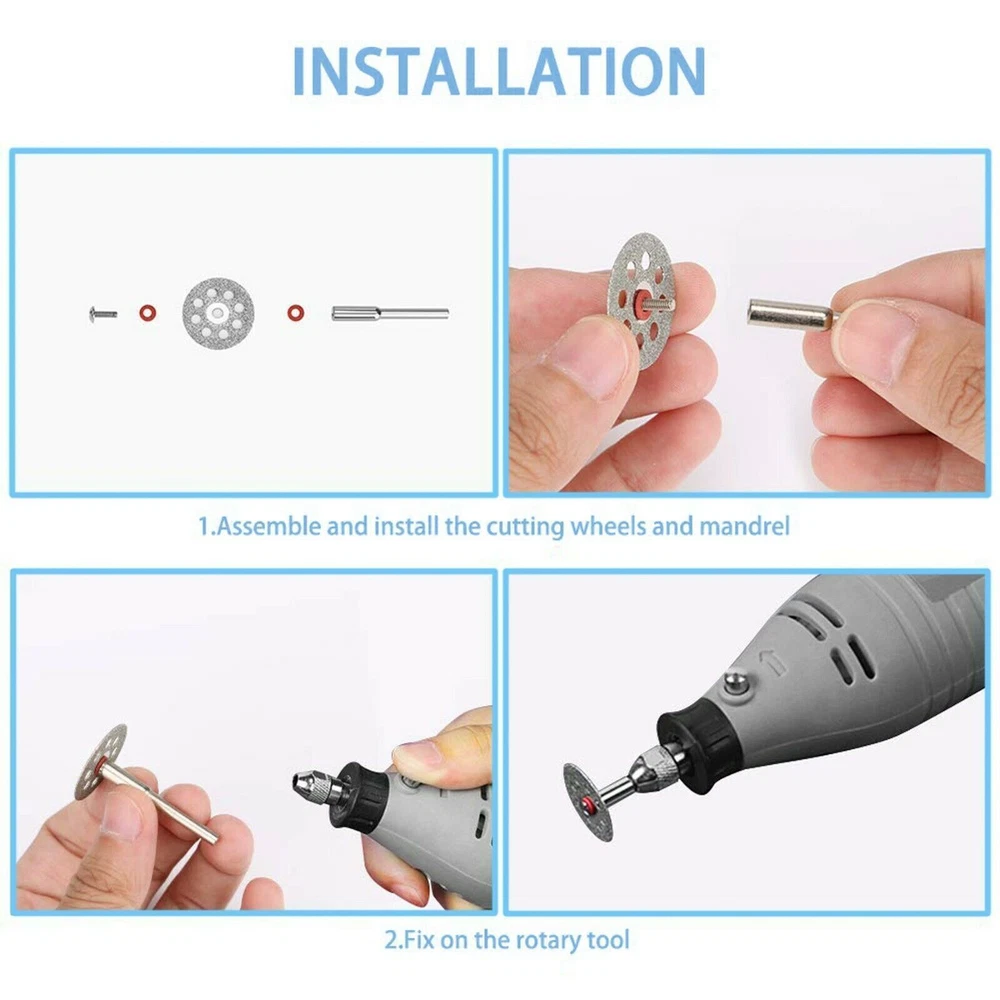 INSTALLATION

1.Assemble and install the cutting wheels and mandrel

2.Fix on the rotary tool