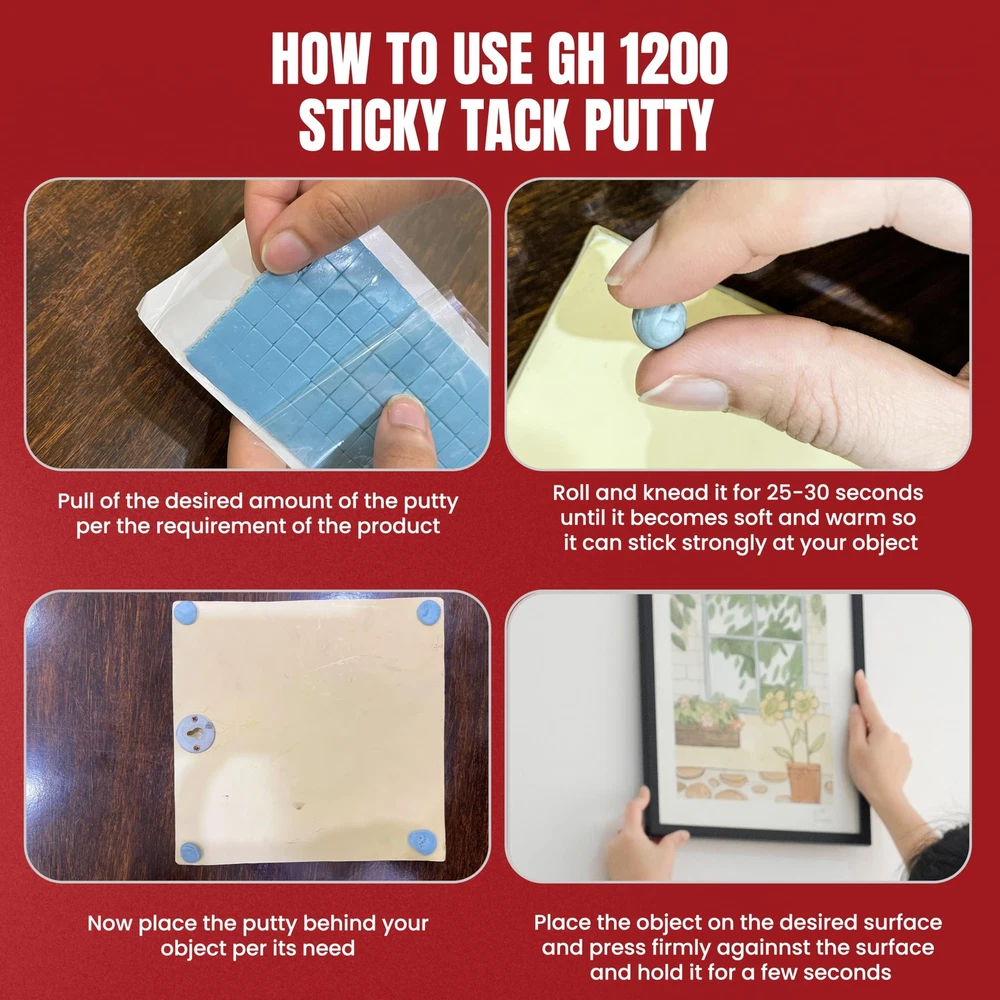 HOW TO USE GH 1200 STICKY TACK PUTTY

Pull of the desired amount of the putty per the requirement of the product

Roll and knead it for 25-30 seconds until it becomes soft and warm so it can stick strongly at your object

Now place the putty behind your object per its need

Place the object on the desired surface and press firmly againnst the surface and hold it for a few seconds