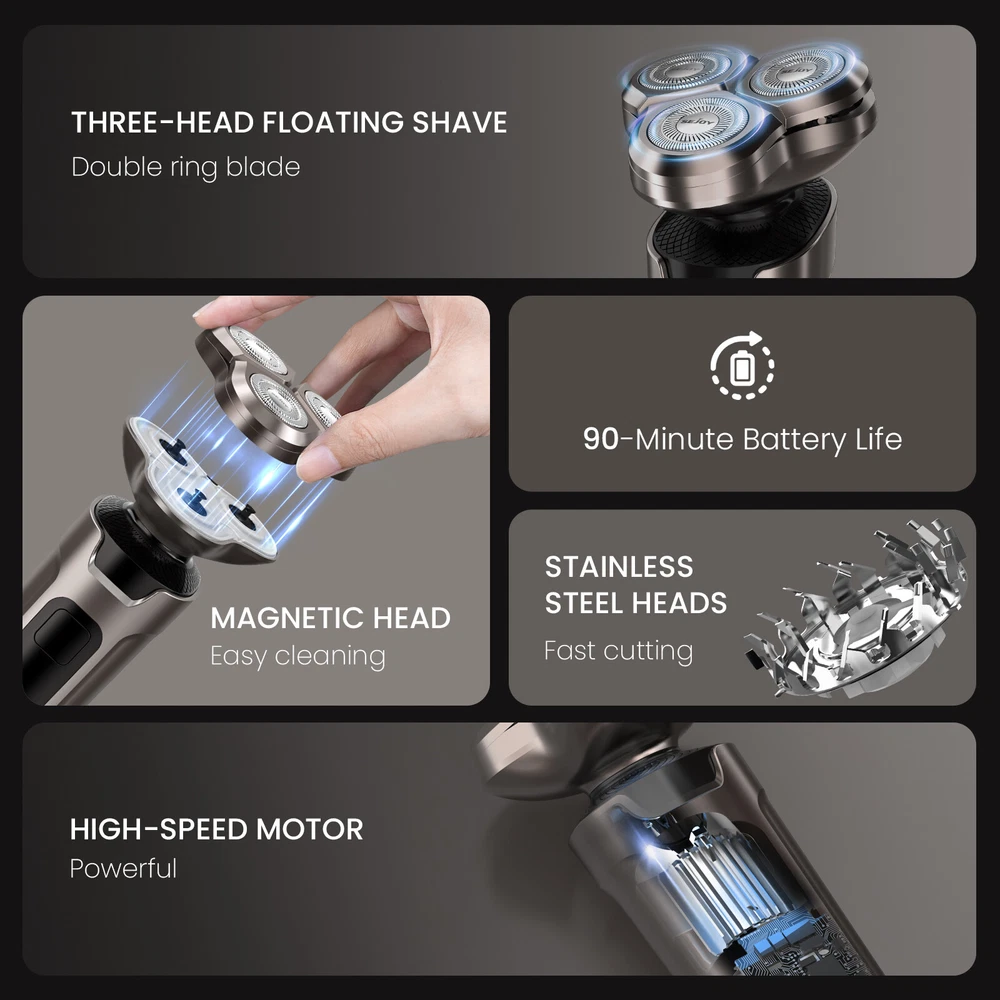 THREE-HEAD FLOATING SHAVE
Double ring blade

MAGNETIC HEAD
Easy cleaning

90-Minute Battery Life

STAINLESS STEEL HEADS
Fast cutting

HIGH-SPEED MOTOR
Powerful