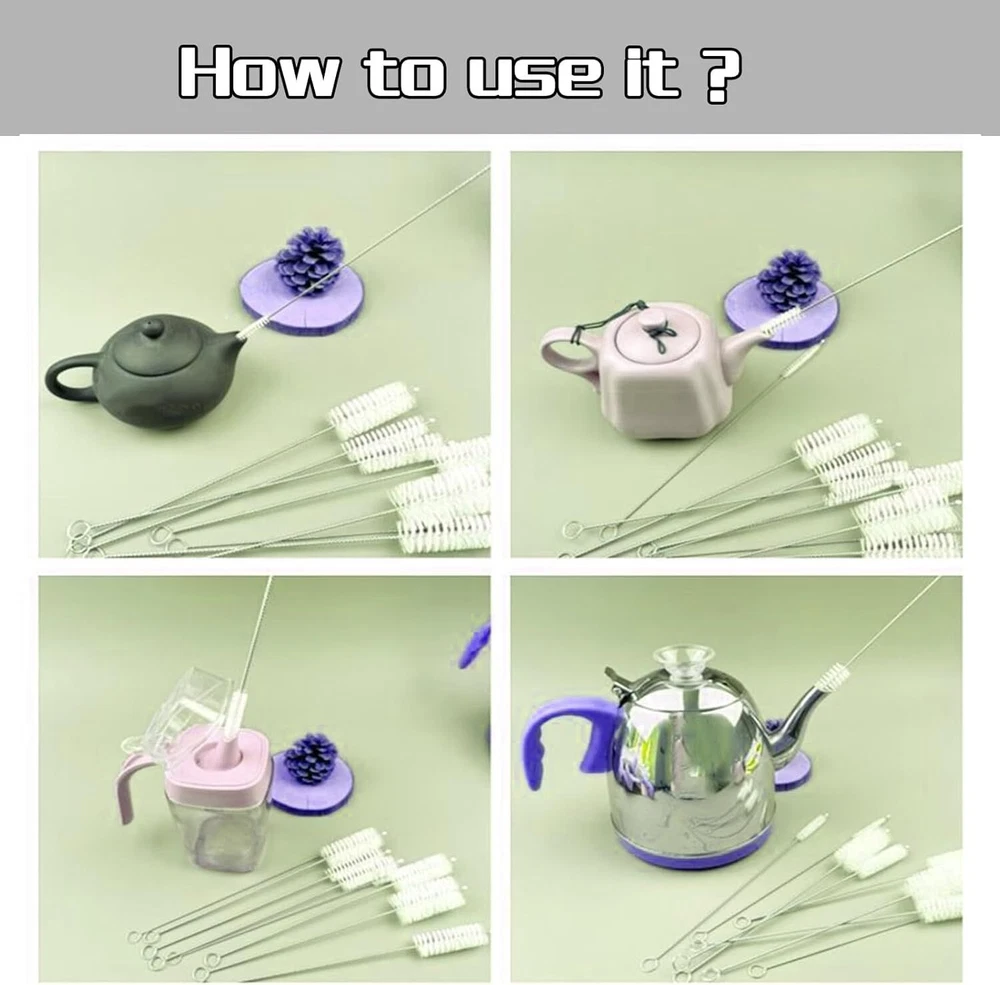 How to use it ?