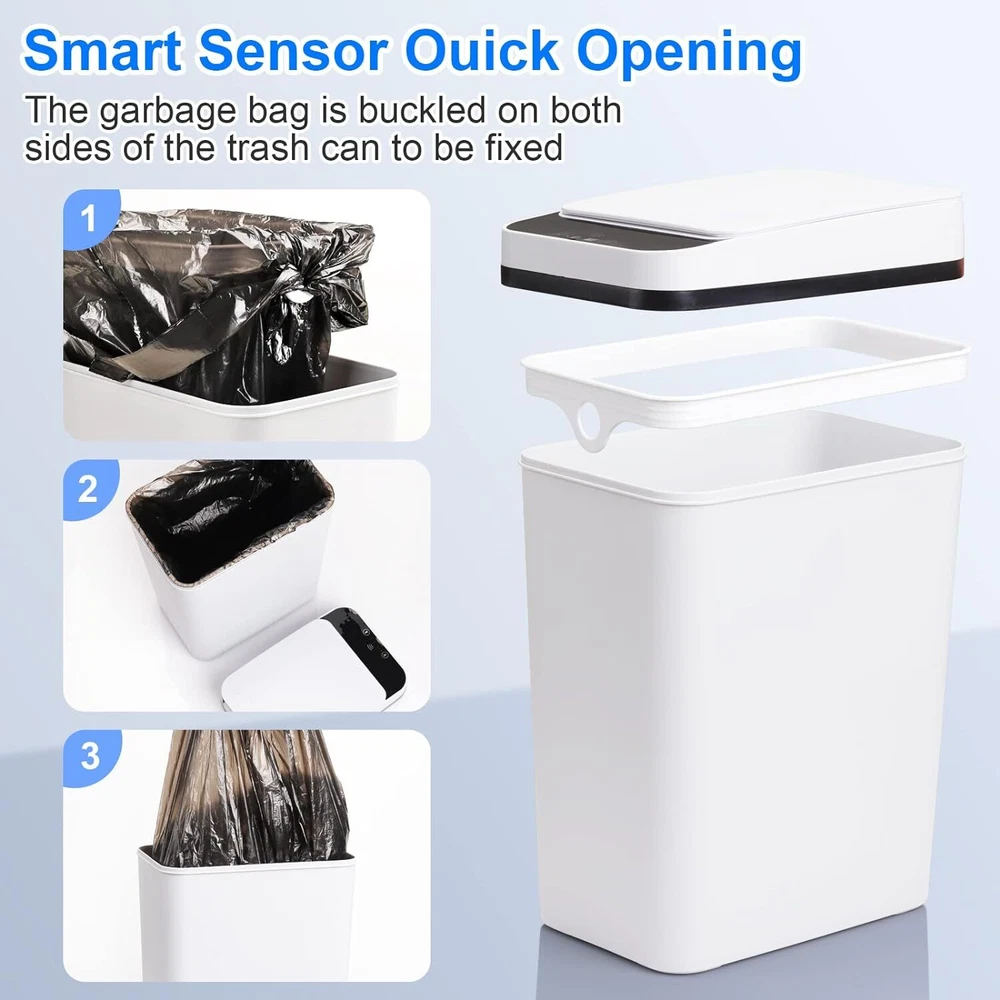 Smart Sensor Ouick Opening
The garbage bag is buckled on both sides of the trash can to be fixed

1

2

3