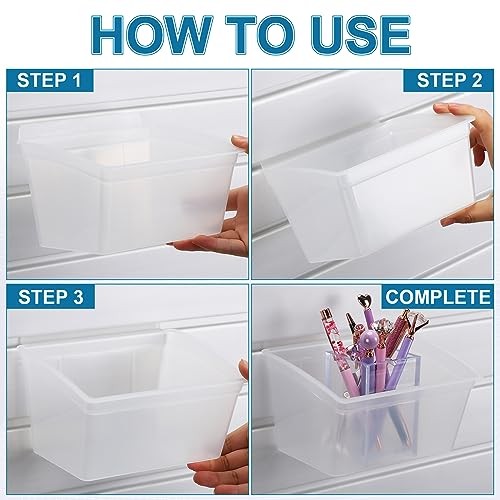 HOW TO USE

STEP 1

STEP 2

STEP 3

COMPLETE