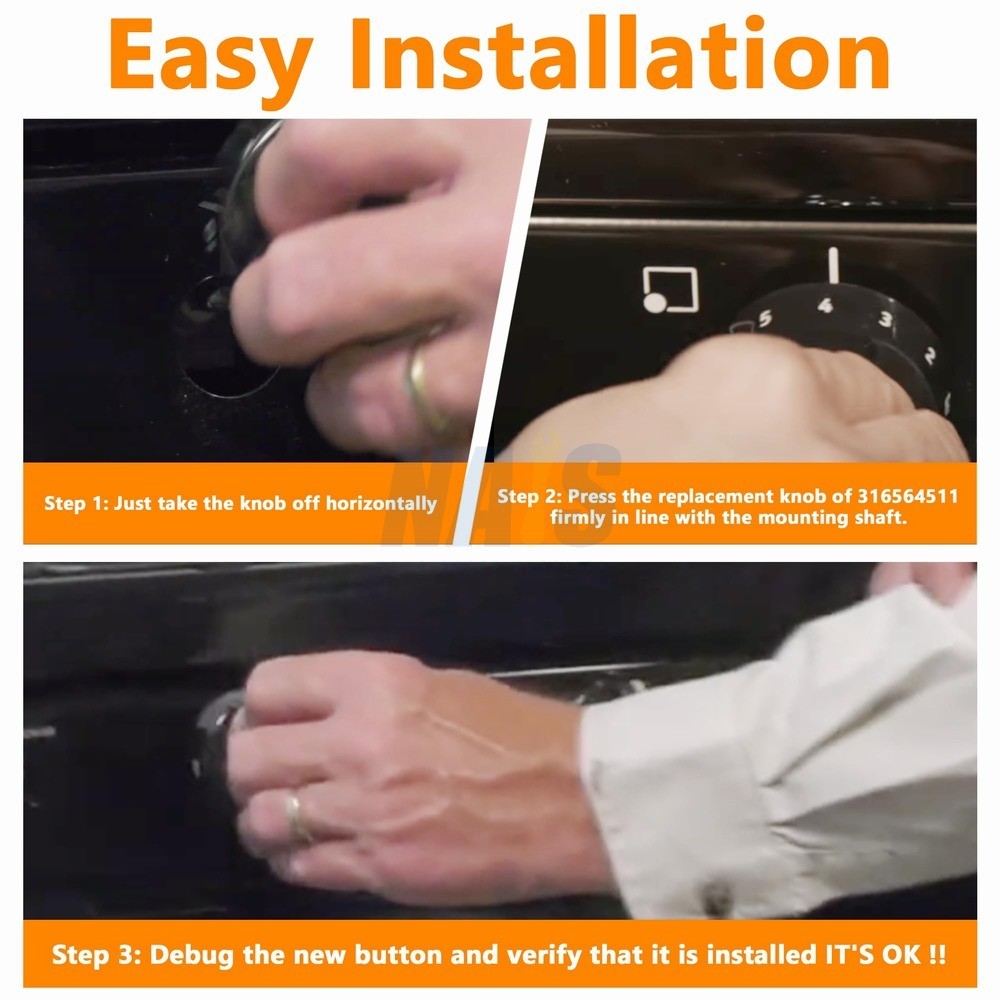 Easy Installation

5 4 3 2

Step 1: Just take the knob off horizontally

NAS

Step 2: Press the replacement knob of 316564511 firmly in line with the mounting shaft.

Step 3: Debug the new button and verify that it is installed IT'S OK !!