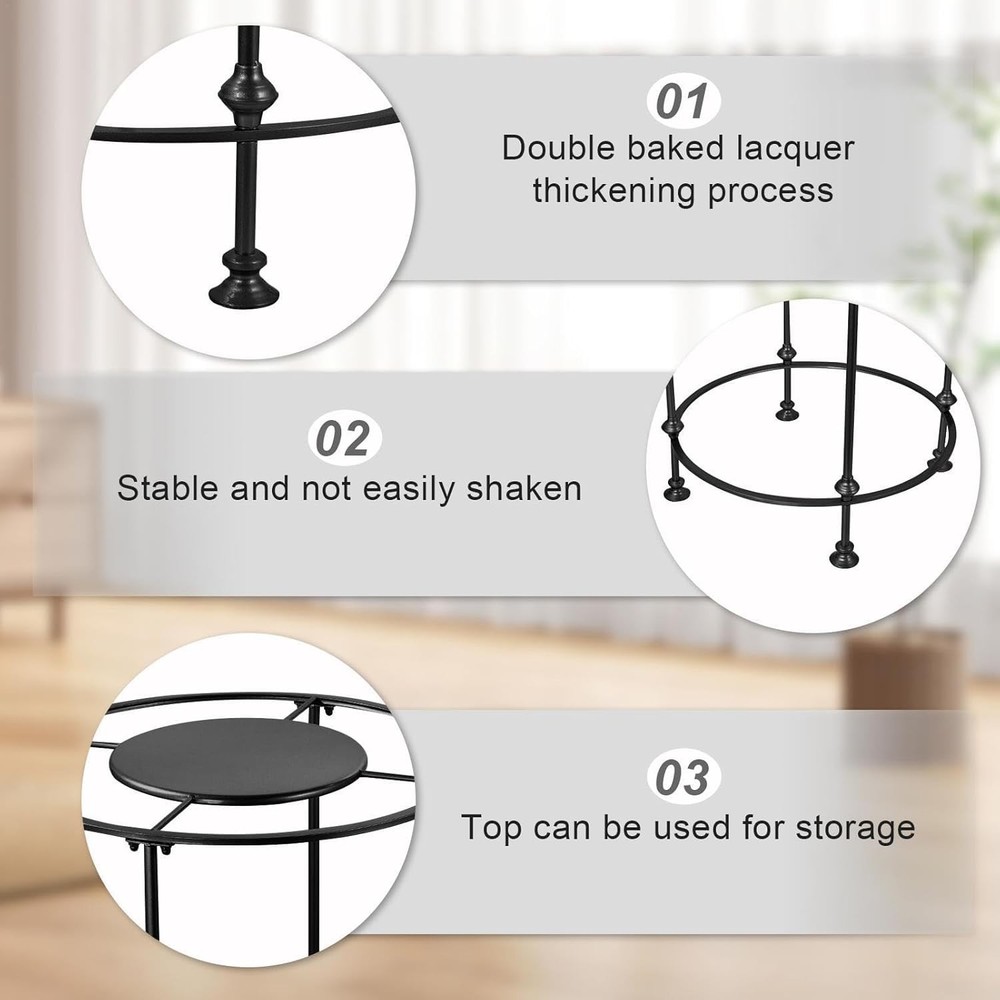 01
Double baked lacquer thickening process

02
Stable and not easily shaken

03
Top can be used for storage