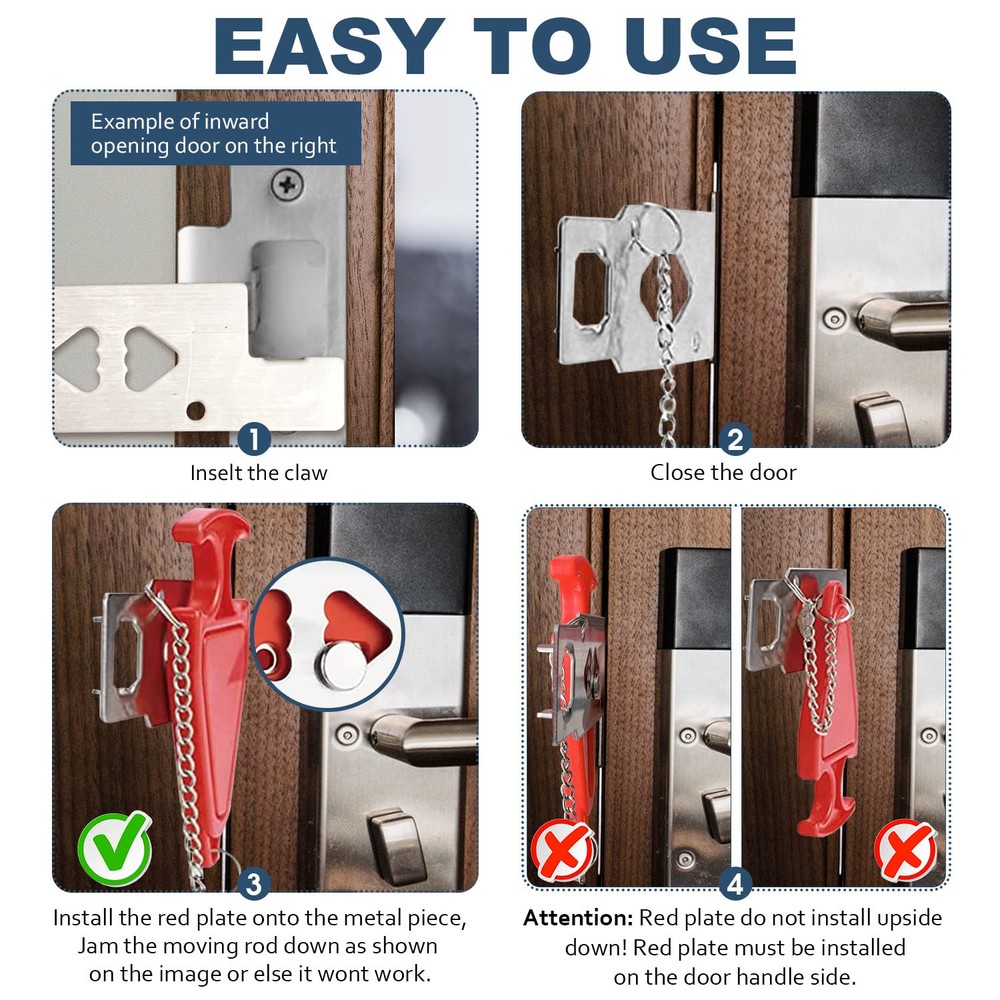 EASY TO USE

Example of inward opening door on the right

1

Inselt the claw

2

Close the door

3

Install the red plate onto the metal piece, Jam the moving rod down as shown on the image or else it wont work.

4

Attention: Red plate do not install upside down! Red plate must be installed on the door handle side.