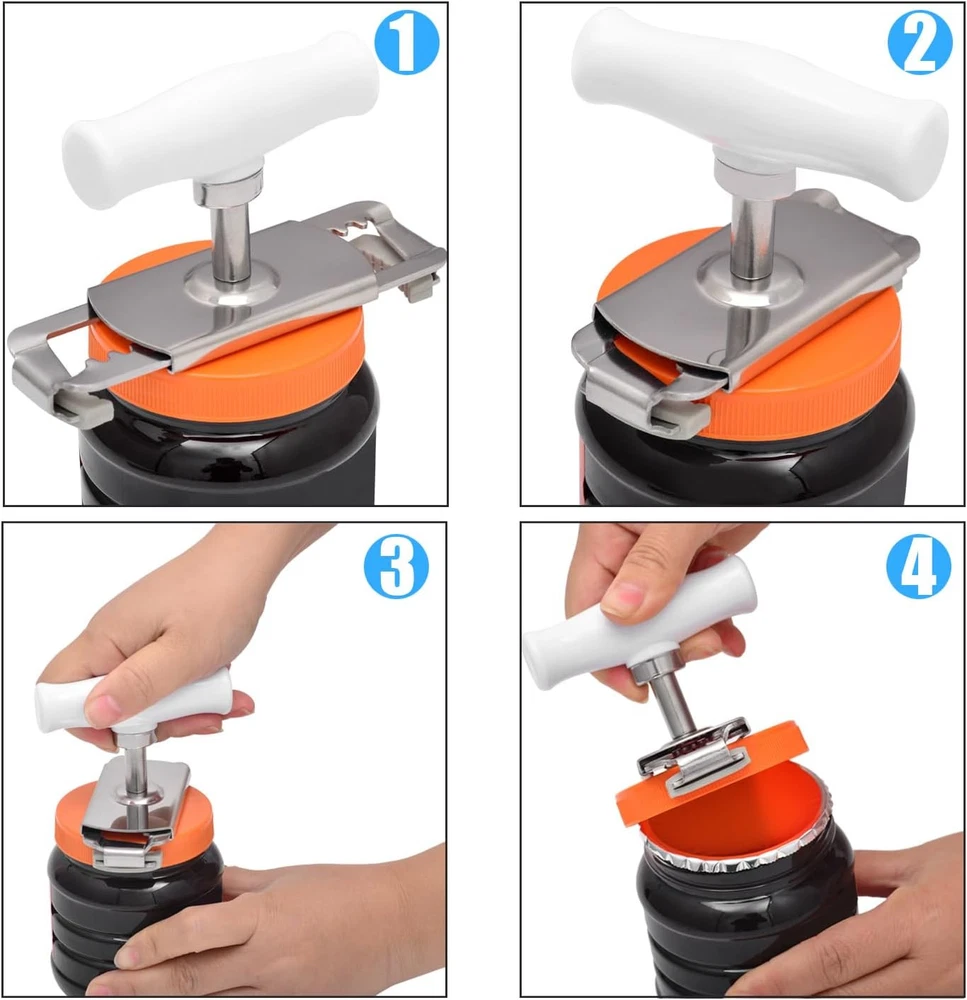 1

2

3

4