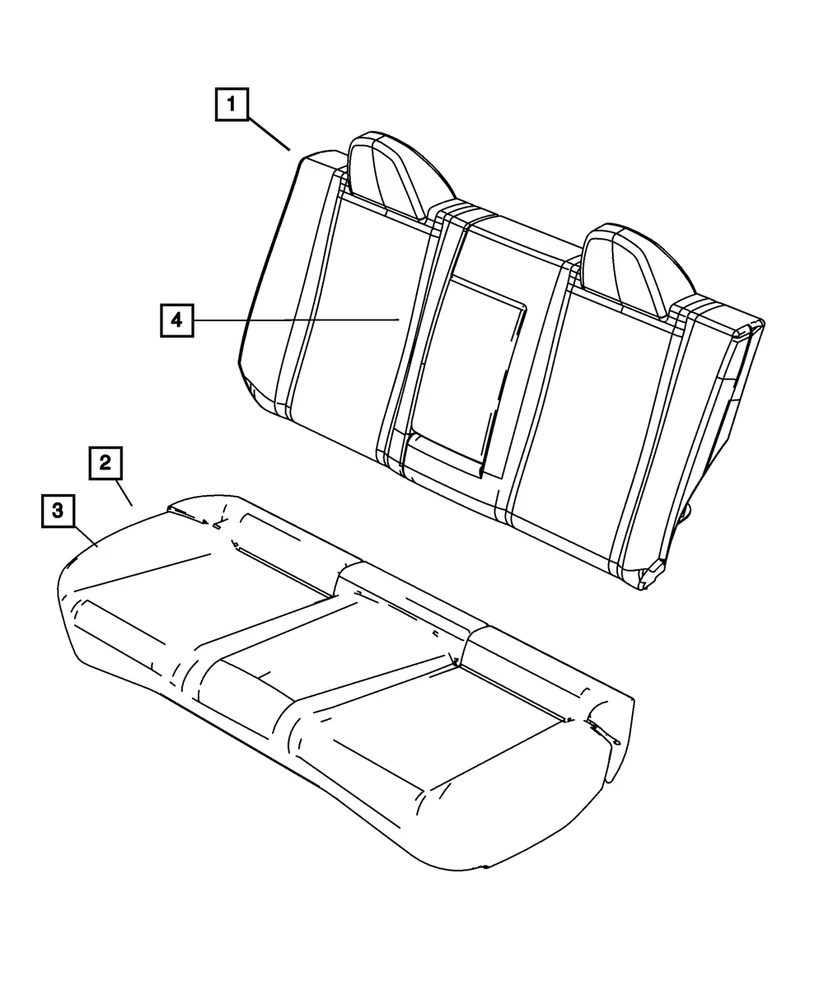 1
4
2
3