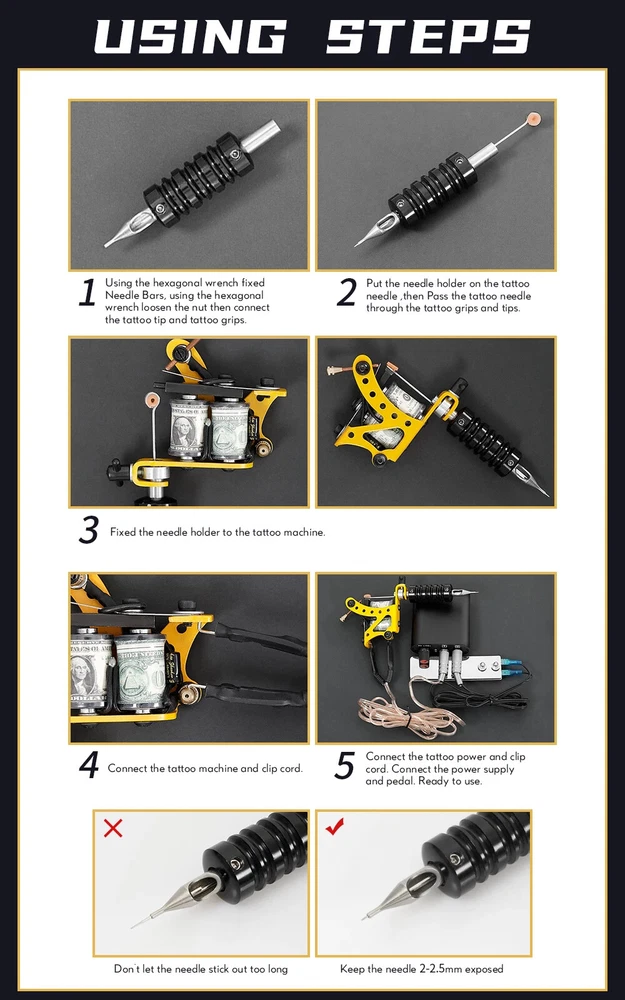 USING STEPS

1 Using the hexagonal wrench fixed Needle Bars, using the hexagonal wrench loosen the nut then connect the tattoo tip and tattoo grips.

2 Put the needle holder on the tattoo needle ,then Pass the tattoo needle through the tattoo grips and tips.

3 Fixed the needle holder to the tattoo machine.

4 Connect the tattoo machine and clip cord.

5 Connect the tattoo power and clip cord. Connect the power supply and pedal. Ready to use.

Don't let the needle stick out too long

Keep the needle 2-2.5mm exposed