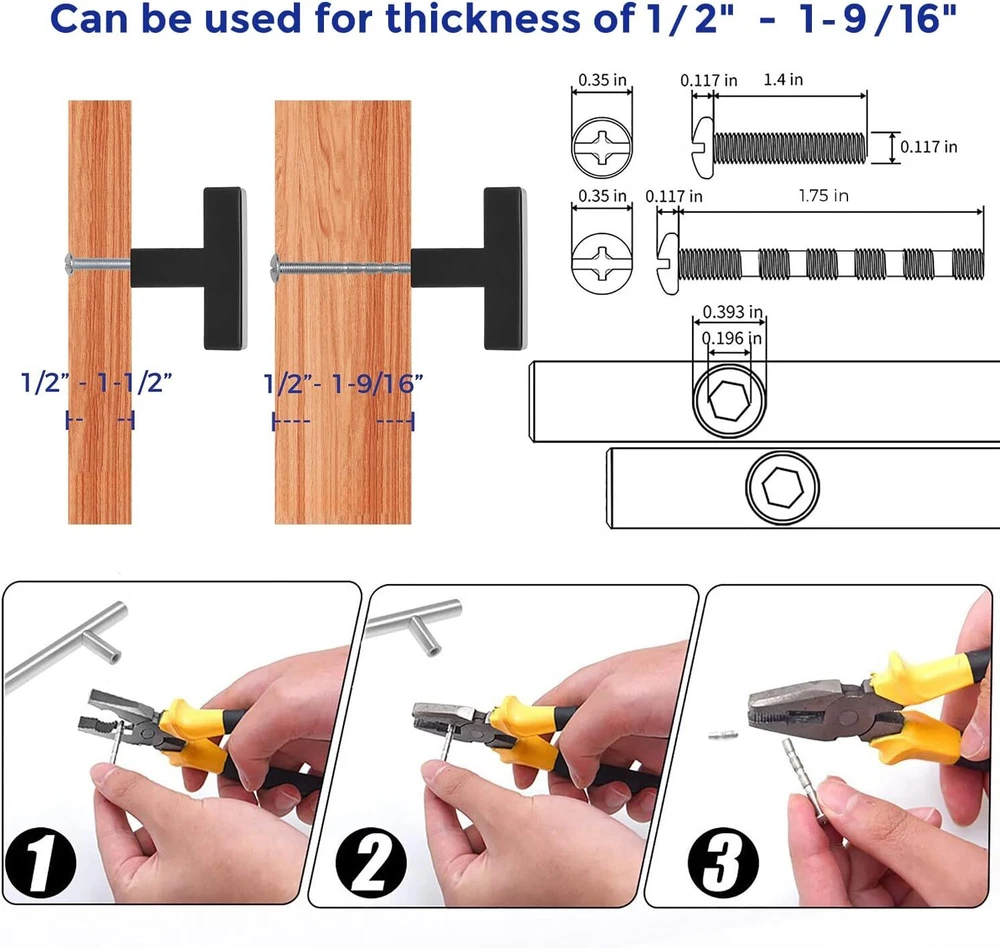 Can be used for thickness of 1/2" - 1-9/16"

1/2" - 1-1/2"

1/2"- 1-9/16"

0.35 in
0.117 in
1.4 in
0.117 in

0.35 in
0.117 in
1.75 in

0.393 in
0.196 in

1

2

3