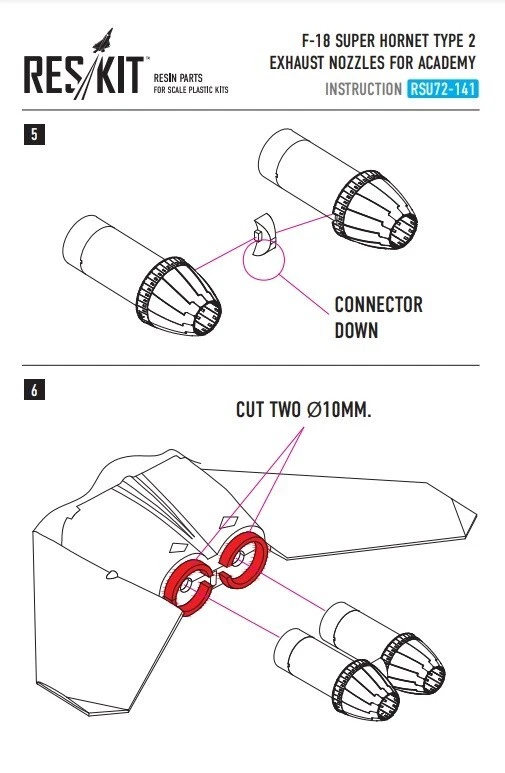 RES/KIT™
RESIN PARTS
FOR SCALE PLASTIC KITS

F-18 SUPER HORNET TYPE 2
EXHAUST NOZZLES FOR ACADEMY
INSTRUCTION RSU72-141

5

CONNECTOR
DOWN

6

CUT TWO Ø10MM.