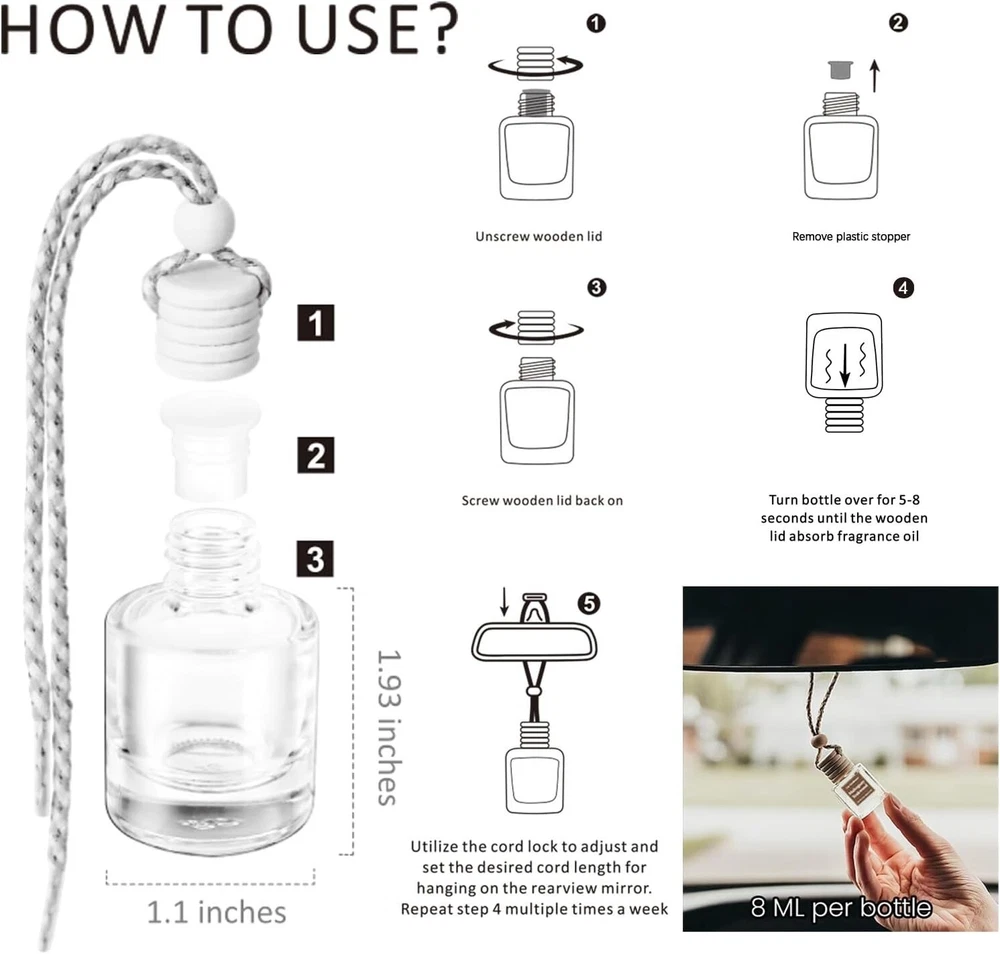 HOW TO USE?

1

2

3

1.93 inches

1.1 inches

❶

Unscrew wooden lid

❷

Remove plastic stopper

❸

Screw wooden lid back on

❹

Turn bottle over for 5-8 seconds until the wooden lid absorb fragrance oil

❺

Utilize the cord lock to adjust and set the desired cord length for hanging on the rearview mirror. Repeat step 4 multiple times a week

8 ML per bottle