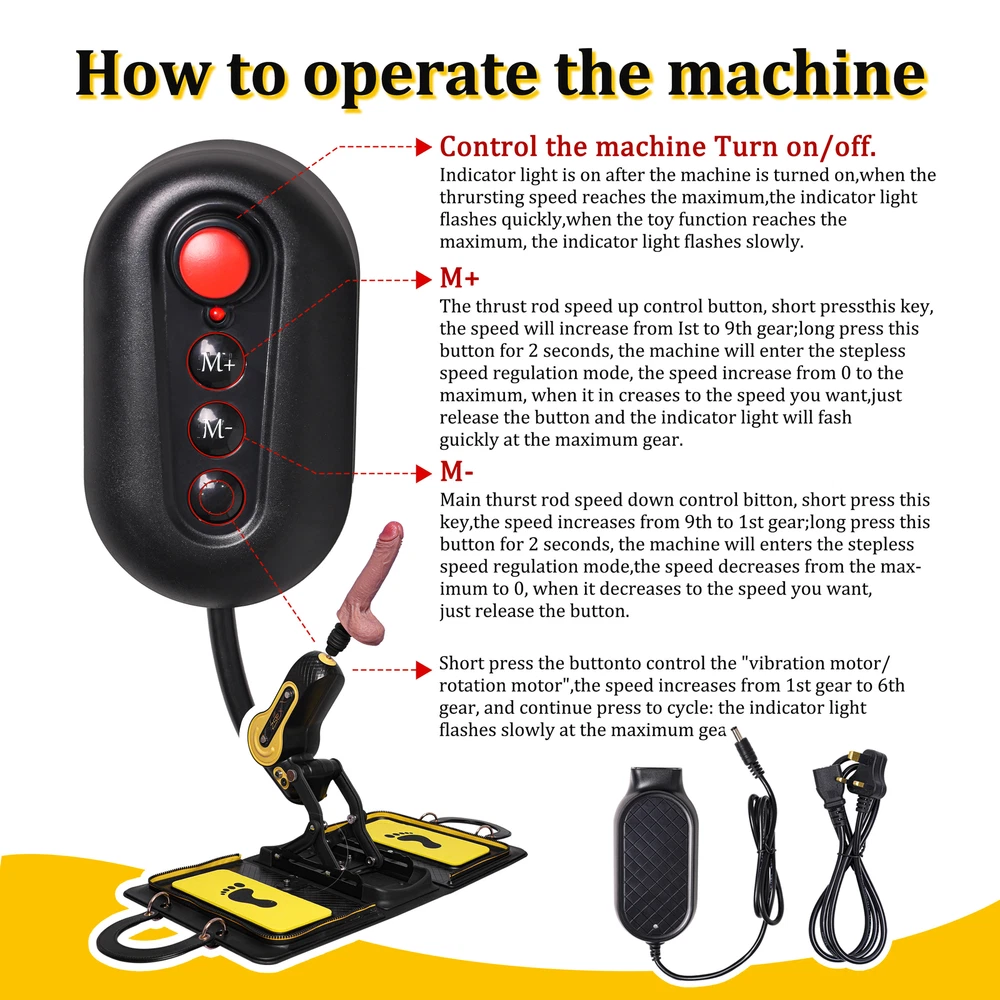 How to operate the machine

Control the machine Turn on/off.
Indicator light is on after the machine is turned on,when the thrursting speed reaches the maximum,the indicator light flashes quickly,when the toy function reaches the maximum, the indicator light flashes slowly.

M+
The thrust rod speed up control button, short pressthis key, the speed will increase from Ist to 9th gear;long press this button for 2 seconds, the machine will enter the stepless speed regulation mode, the speed increase from 0 to the maximum, when it in creases to the speed you want,just release the button and the indicator light will fash guickly at the maximum gear.

M-
Main thurst rod speed down control bitton, short press this key,the speed increases from 9th to 1st gear;long press this button for 2 seconds, the machine will enters the stepless speed regulation mode,the speed decreases from the maximum to 0, when it decreases to the speed you want, just release the button.

Short press the buttonto control the "vibration motor/ rotation motor",the speed increases from 1st gear to 6th gear, and continue press to cycle: the indicator light flashes slowly at the maximum gea

M+

M-