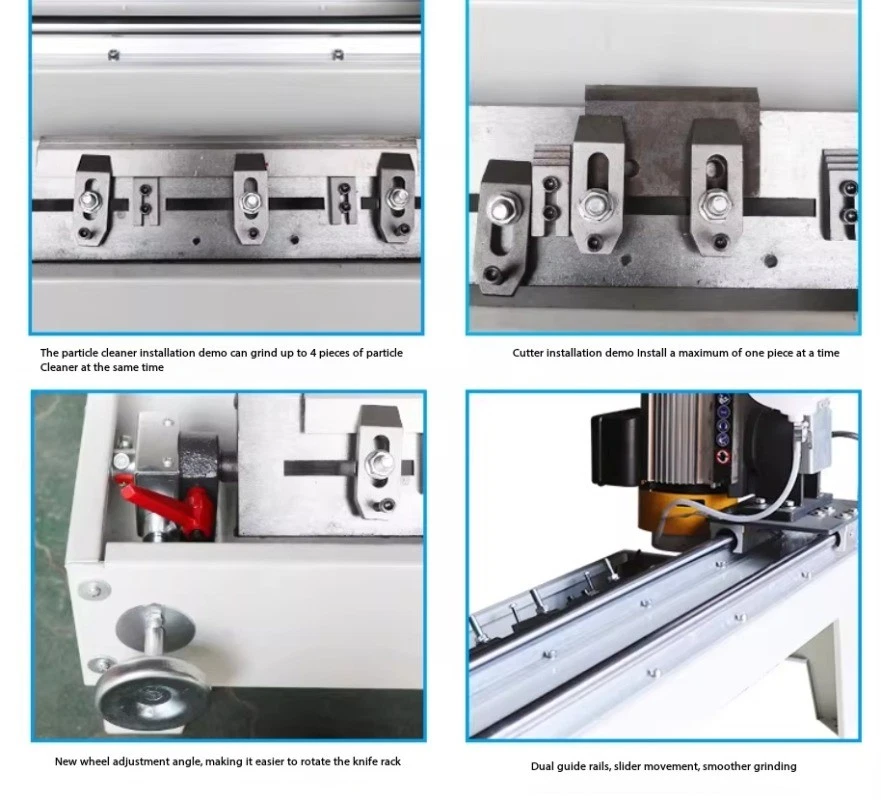 The particle cleaner installation demo can grind up to 4 pieces of particle Cleaner at the same time

Cutter installation demo Install a maximum of one piece at a time

New wheel adjustment angle, making it easier to rotate the knife rack

Dual guide rails, slider movement, smoother grinding