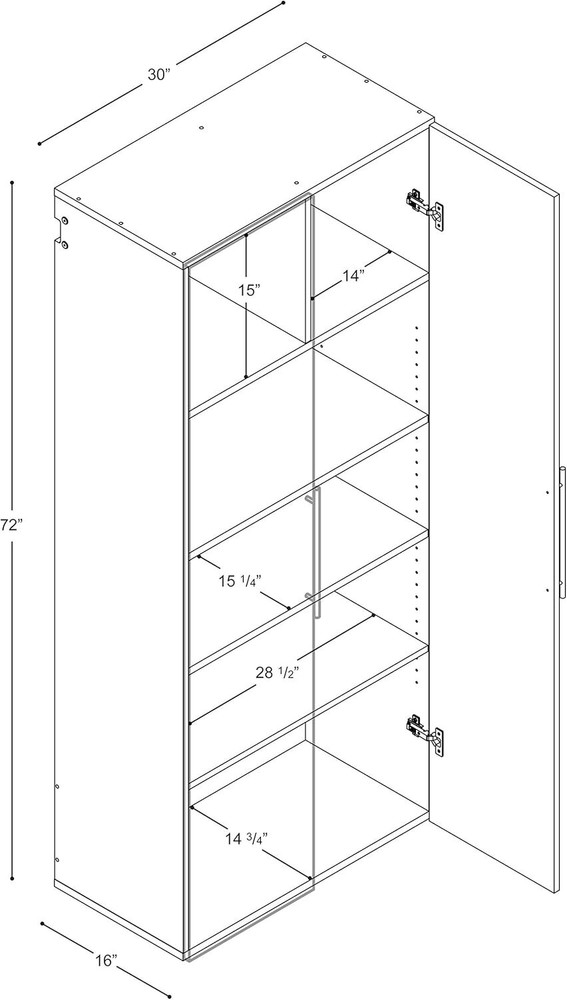 30"
15"
14"
72"
15 1/4"
28 1/2"
14 3/4"
16"