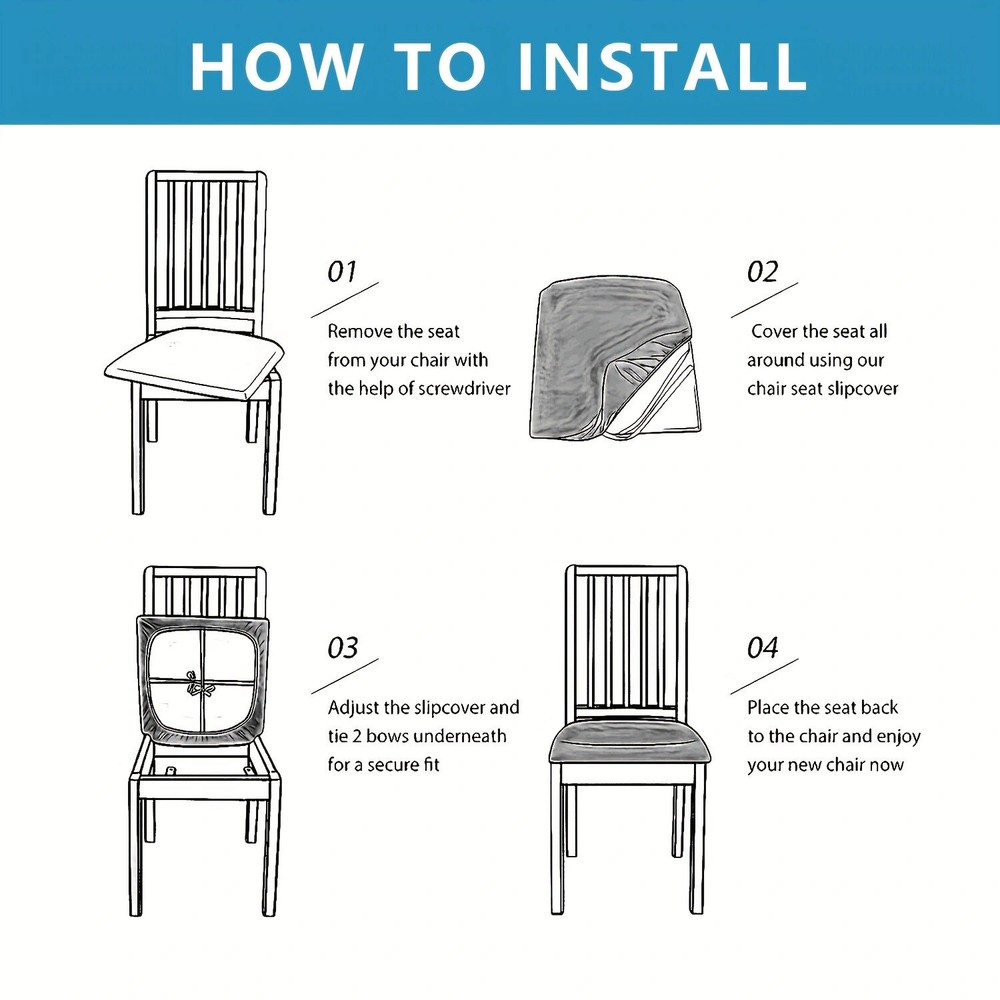 HOW TO INSTALL

01

Remove the seat from your chair with the help of screwdriver

02

Cover the seat all around using our chair seat slipcover

03

Adjust the slipcover and tie 2 bows underneath for a secure fit

04

Place the seat back to the chair and enjoy your new chair now