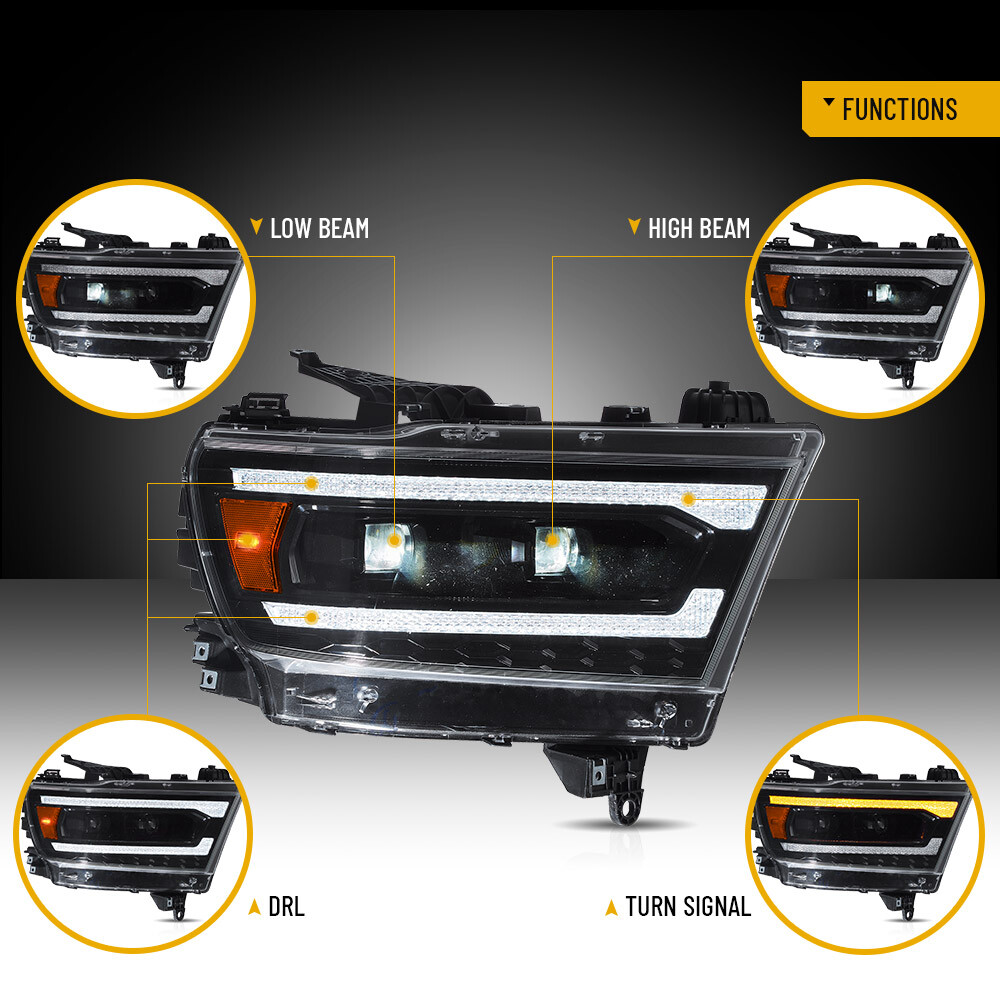 FUNCTIONS

LOW BEAM

HIGH BEAM

DRL

TURN SIGNAL