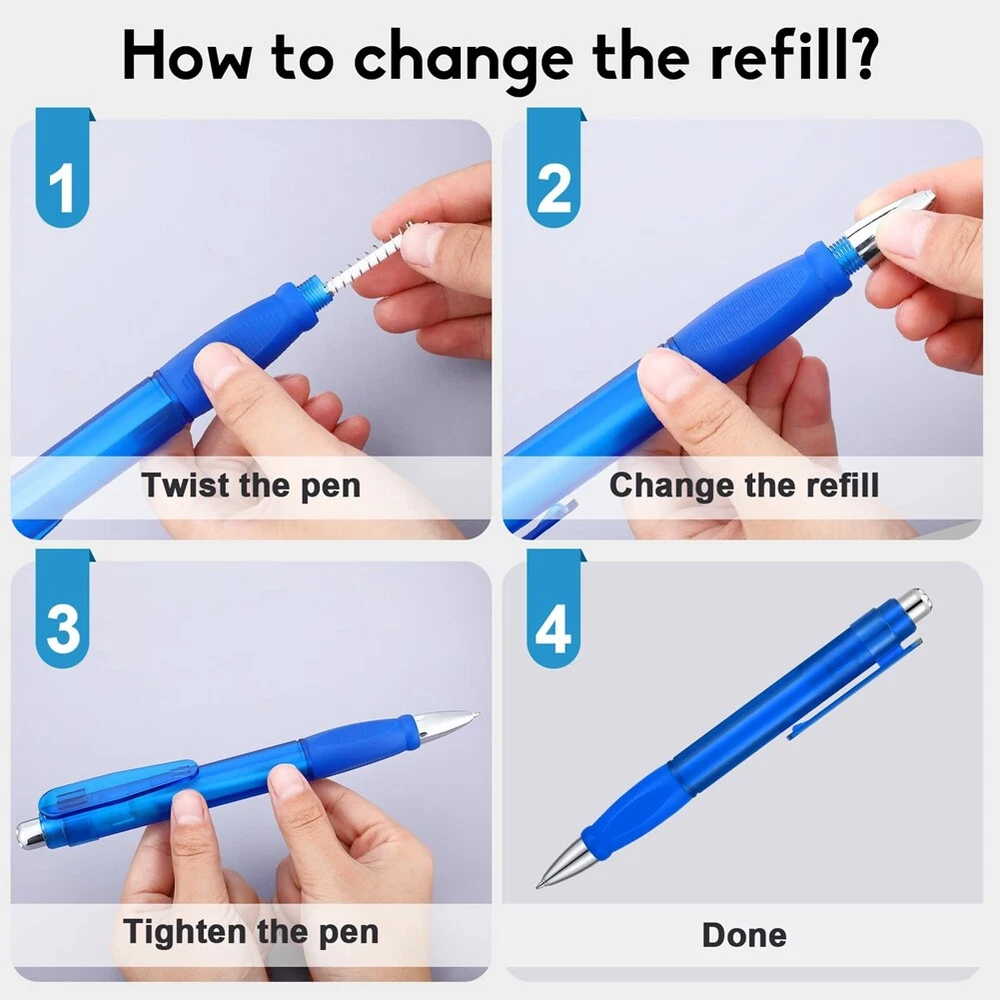 How to change the refill?

1

Twist the pen

2

Change the refill

3

Tighten the pen

4

Done