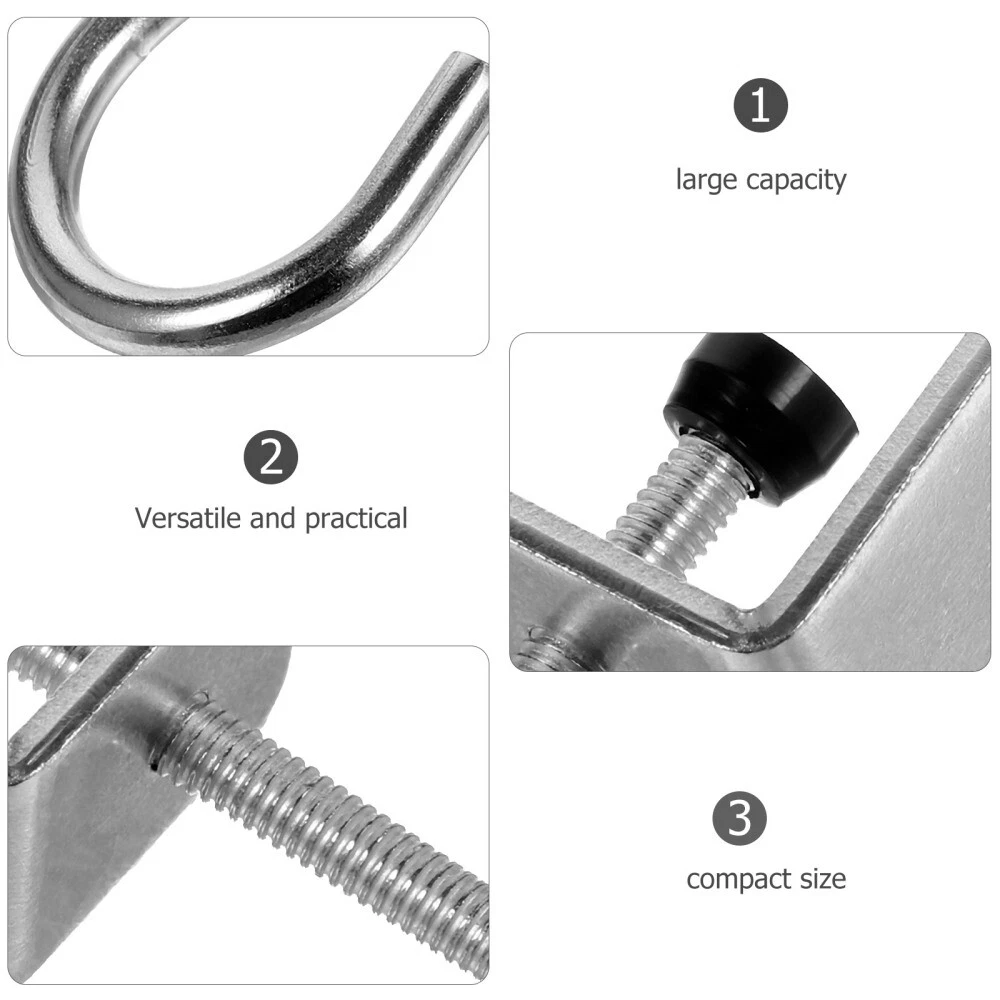 1

large capacity

2

Versatile and practical

3

compact size