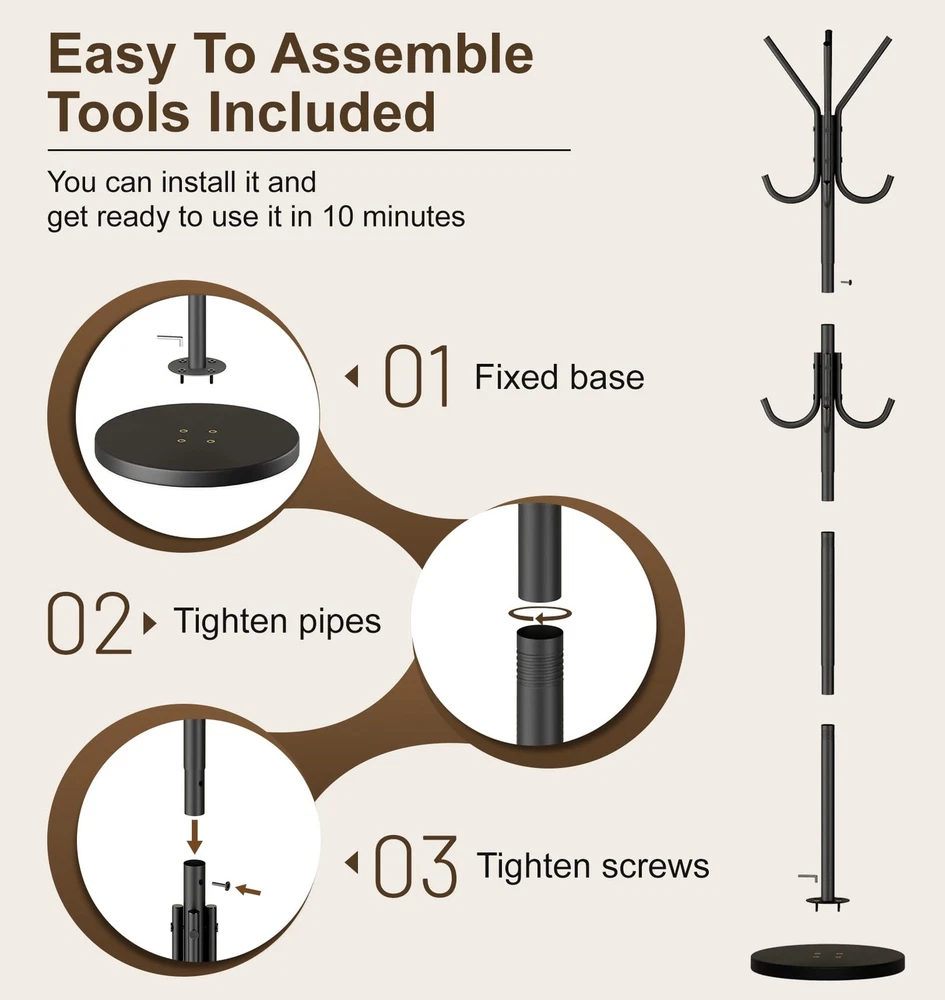 Easy To Assemble
Tools Included

You can install it and get ready to use it in 10 minutes

01 Fixed base

02 Tighten pipes

03 Tighten screws