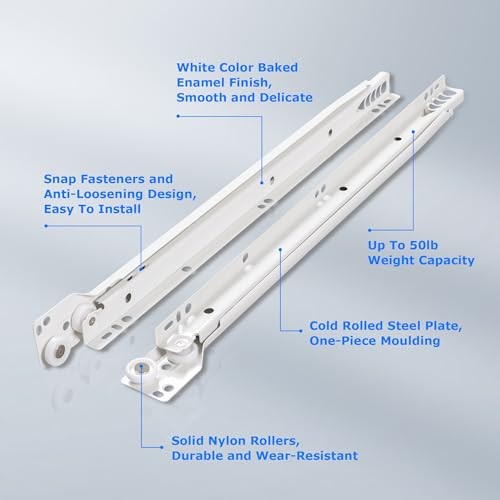 White Color Baked Enamel Finish, Smooth and Delicate

Snap Fasteners and Anti-Loosening Design, Easy To Install

Up To 50lb Weight Capacity

Cold Rolled Steel Plate, One-Piece Moulding

Solid Nylon Rollers, Durable and Wear-Resistant