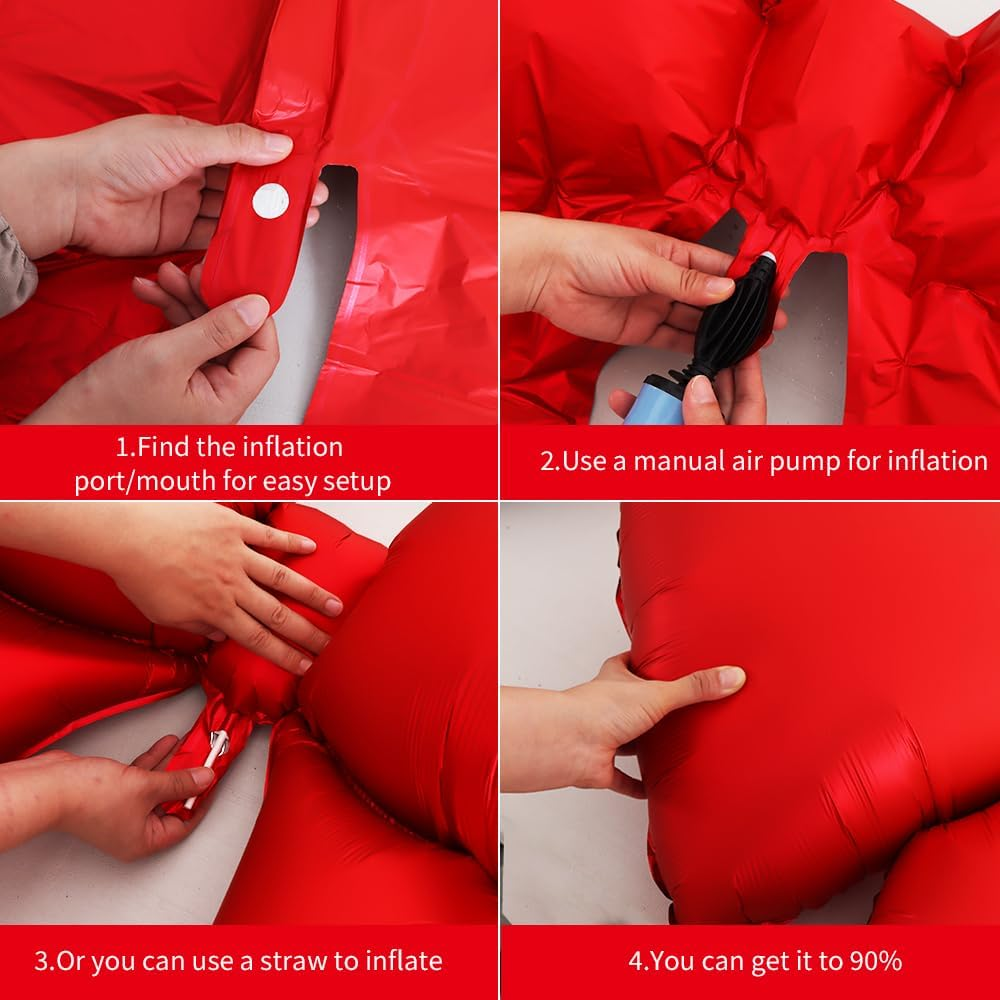 1.Find the inflation port/mouth for easy setup

2.Use a manual air pump for inflation

3.Or you can use a straw to inflate

4.You can get it to 90%