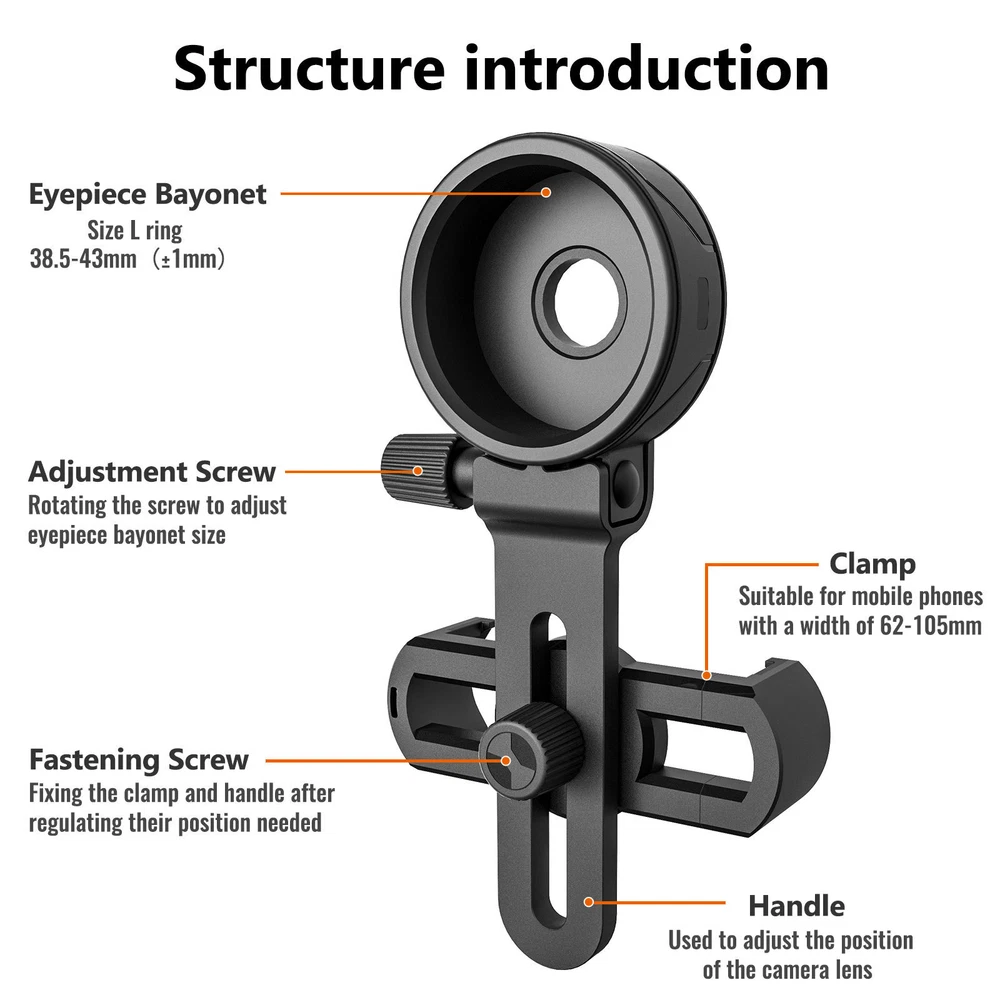 Structure introduction

Eyepiece Bayonet
Size L ring
38.5-43mm（±1mm）

Adjustment Screw
Rotating the screw to adjust eyepiece bayonet size

Clamp
Suitable for mobile phones with a width of 62-105mm

Fastening Screw
Fixing the clamp and handle after regulating their position needed

Handle
Used to adjust the position of the camera lens