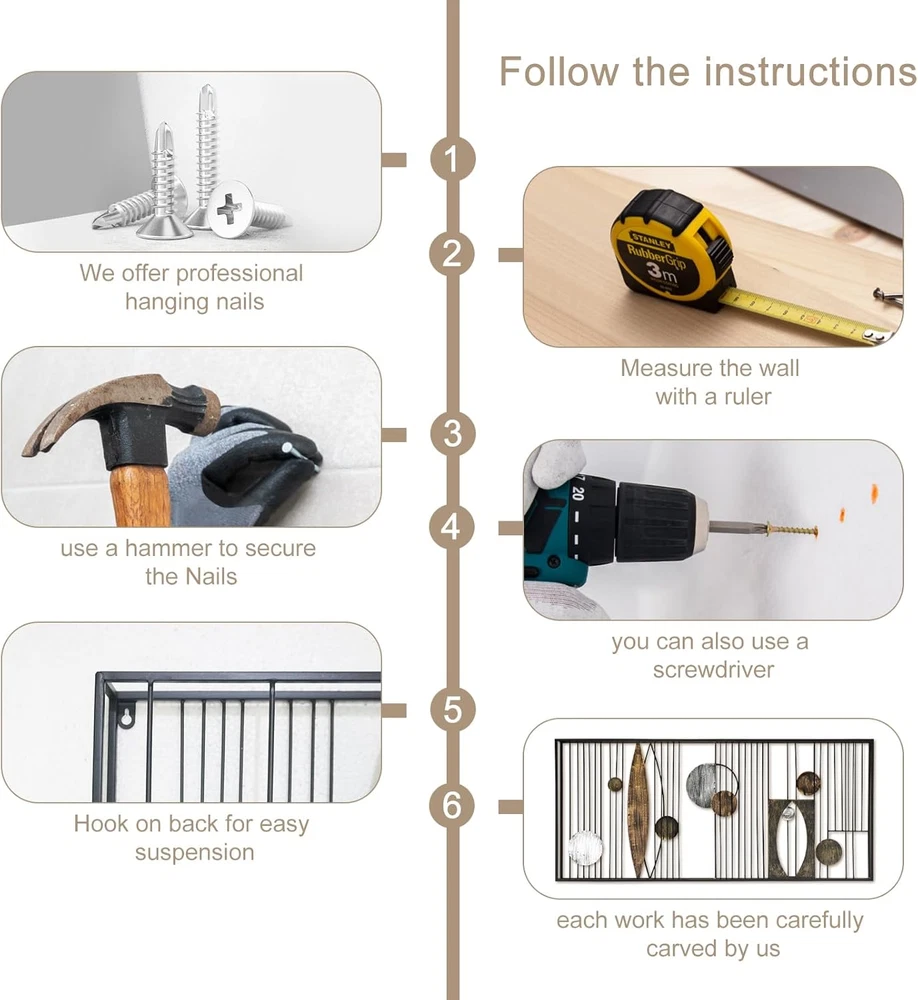 Follow the instructions

1

We offer professional hanging nails

2

STANLEY RubberGrip 3m

Measure the wall with a ruler

3

use a hammer to secure the Nails

4

20

you can also use a screwdriver

5

Hook on back for easy suspension

6

each work has been carefully carved by us