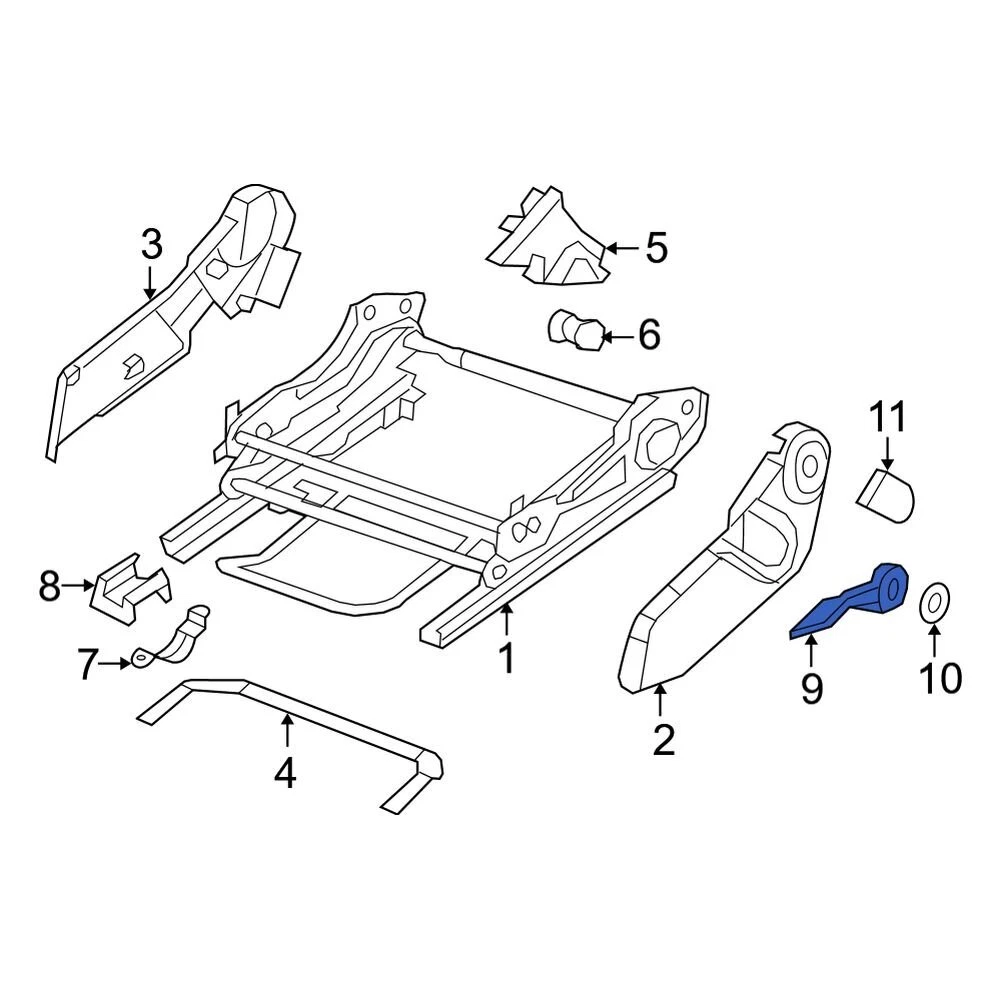 3
5
6
11
8
7
1
9
10
2
4