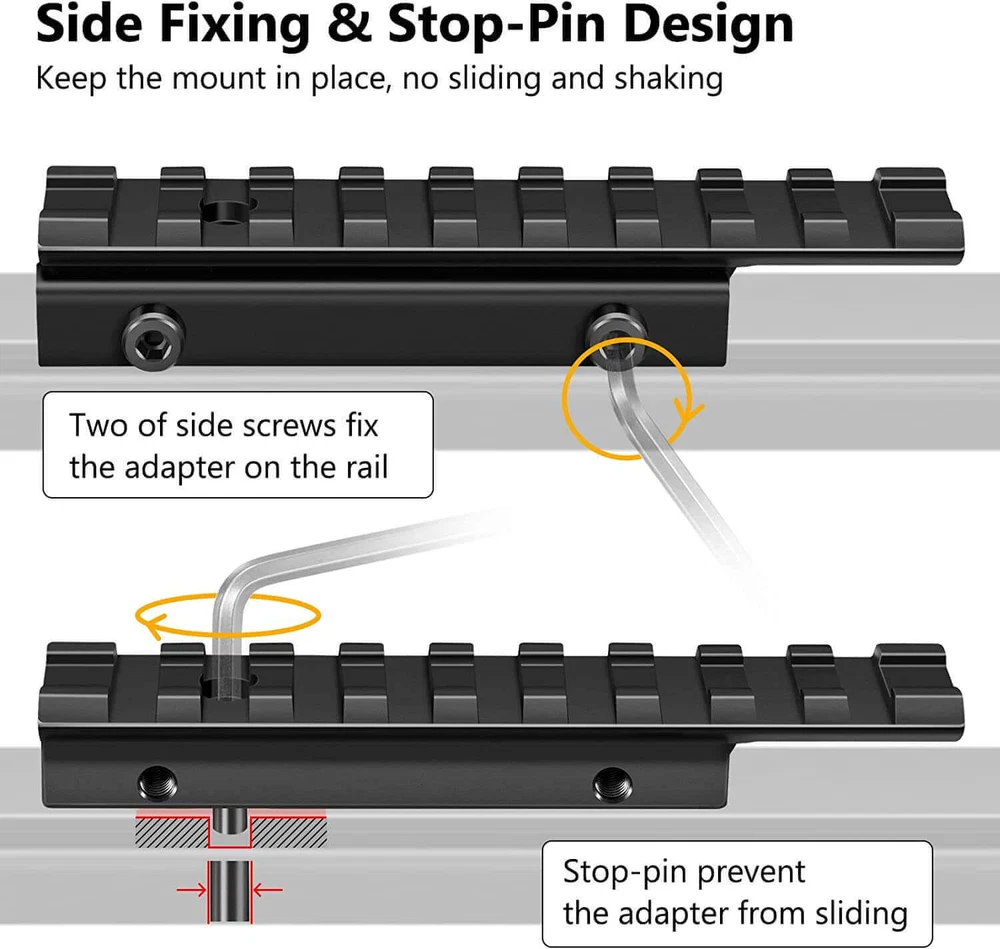 Side Fixing & Stop-Pin Design
Keep the mount in place, no sliding and shaking

Two of side screws fix the adapter on the rail

Stop-pin prevent the adapter from sliding