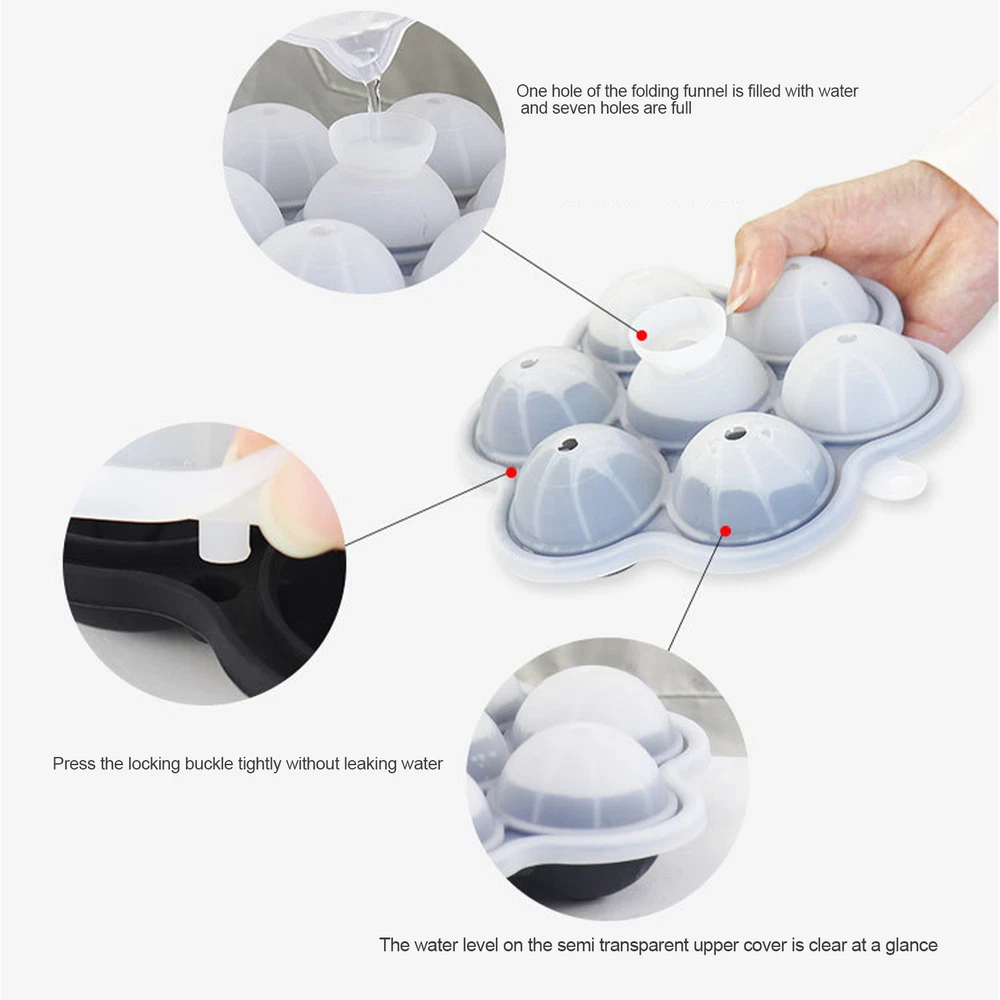 One hole of the folding funnel is filled with water and seven holes are full

Press the locking buckle tightly without leaking water

The water level on the semi transparent upper cover is clear at a glance