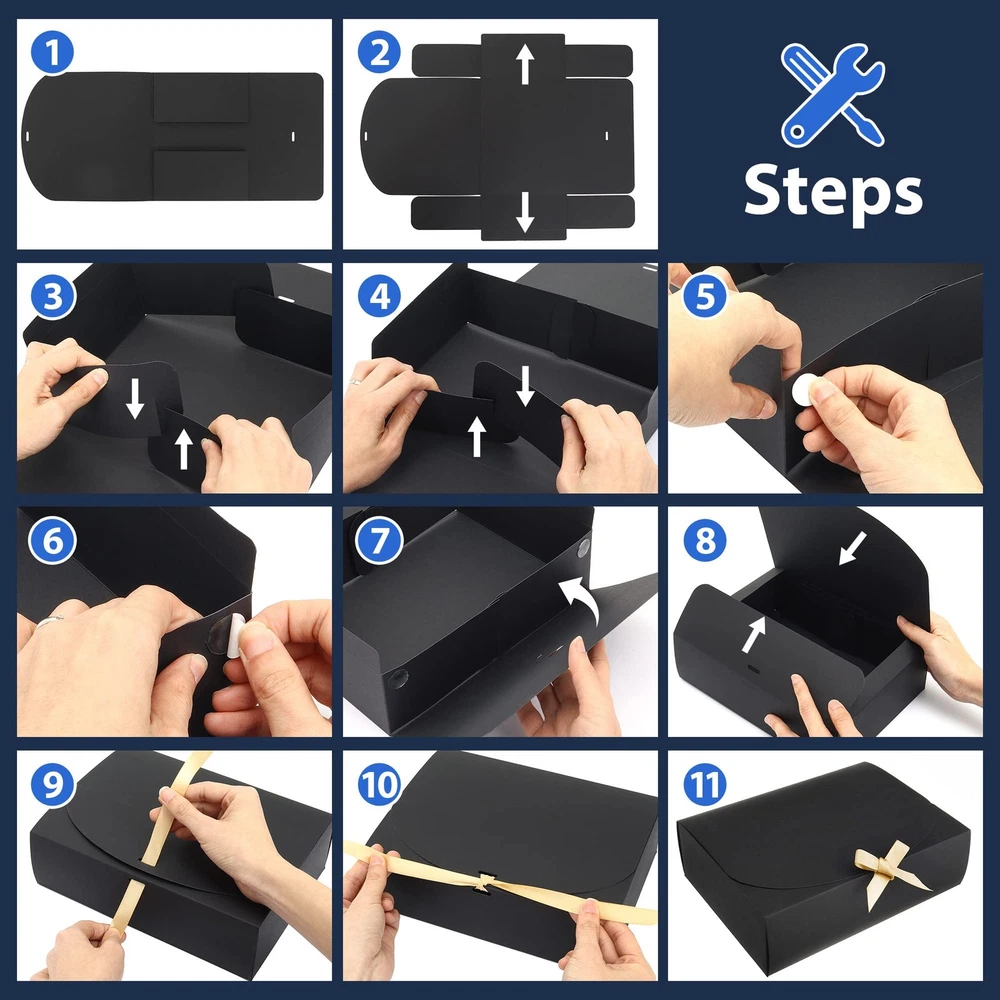 1

2

Steps

3

4

5

6

7

8

9

10

11