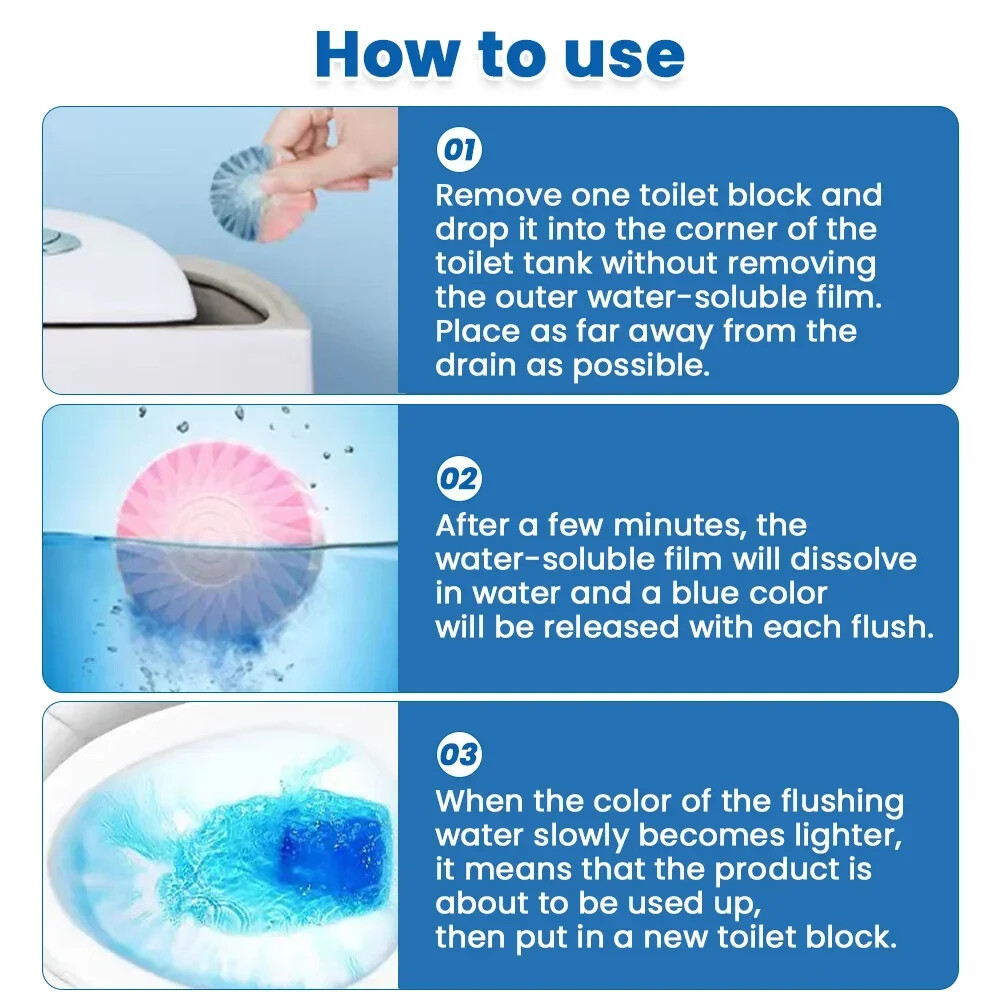 How to use

01
Remove one toilet block and drop it into the corner of the toilet tank without removing the outer water-soluble film. Place as far away from the drain as possible.

02
After a few minutes, the water-soluble film will dissolve in water and a blue color will be released with each flush.

03
When the color of the flushing water slowly becomes lighter, it means that the product is about to be used up, then put in a new toilet block.