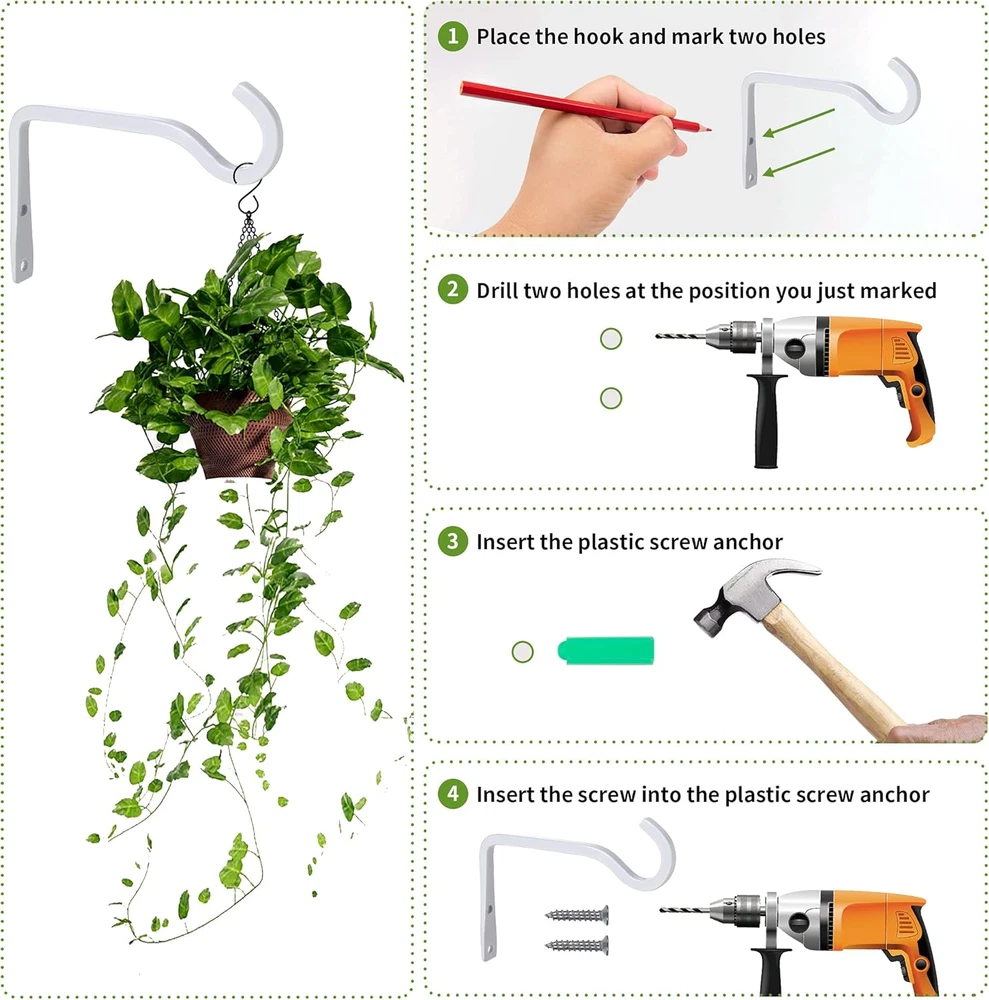 1 Place the hook and mark two holes

2 Drill two holes at the position you just marked

3 Insert the plastic screw anchor

4 Insert the screw into the plastic screw anchor