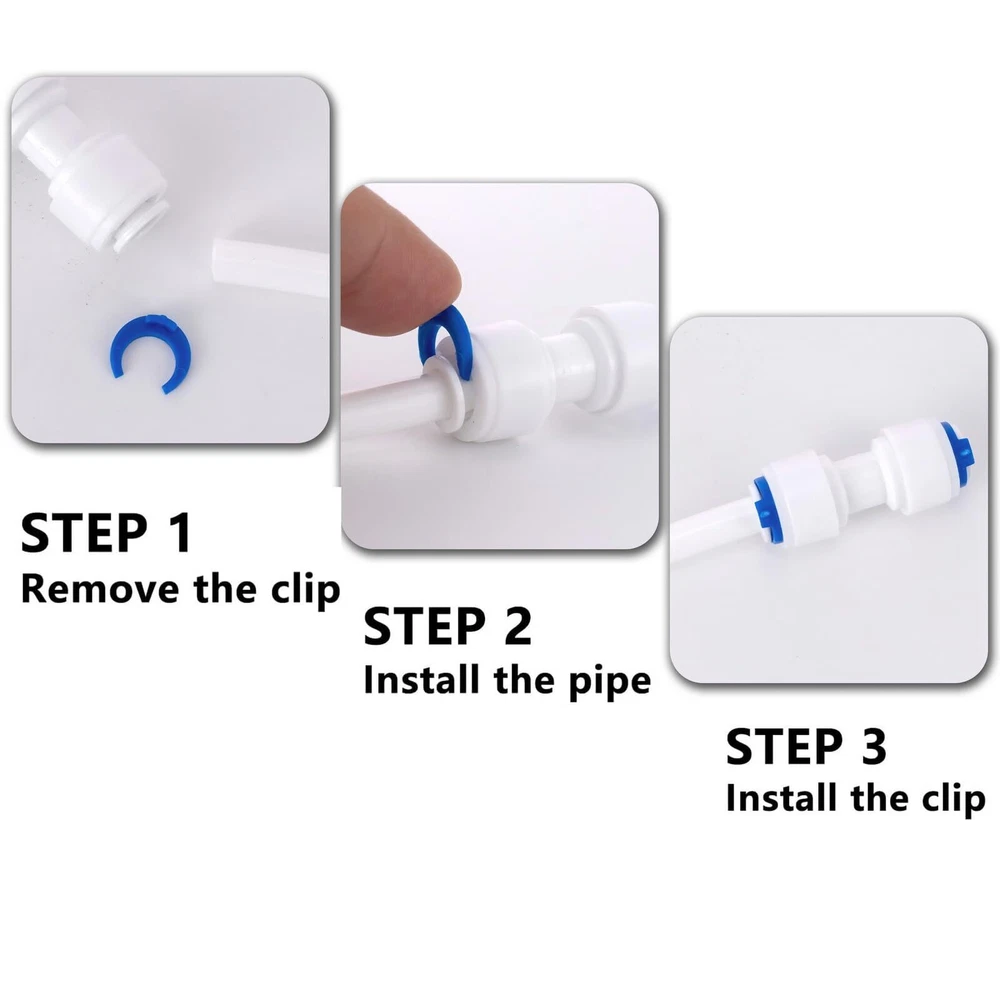 STEP 1
Remove the clip

STEP 2
Install the pipe

STEP 3
Install the clip