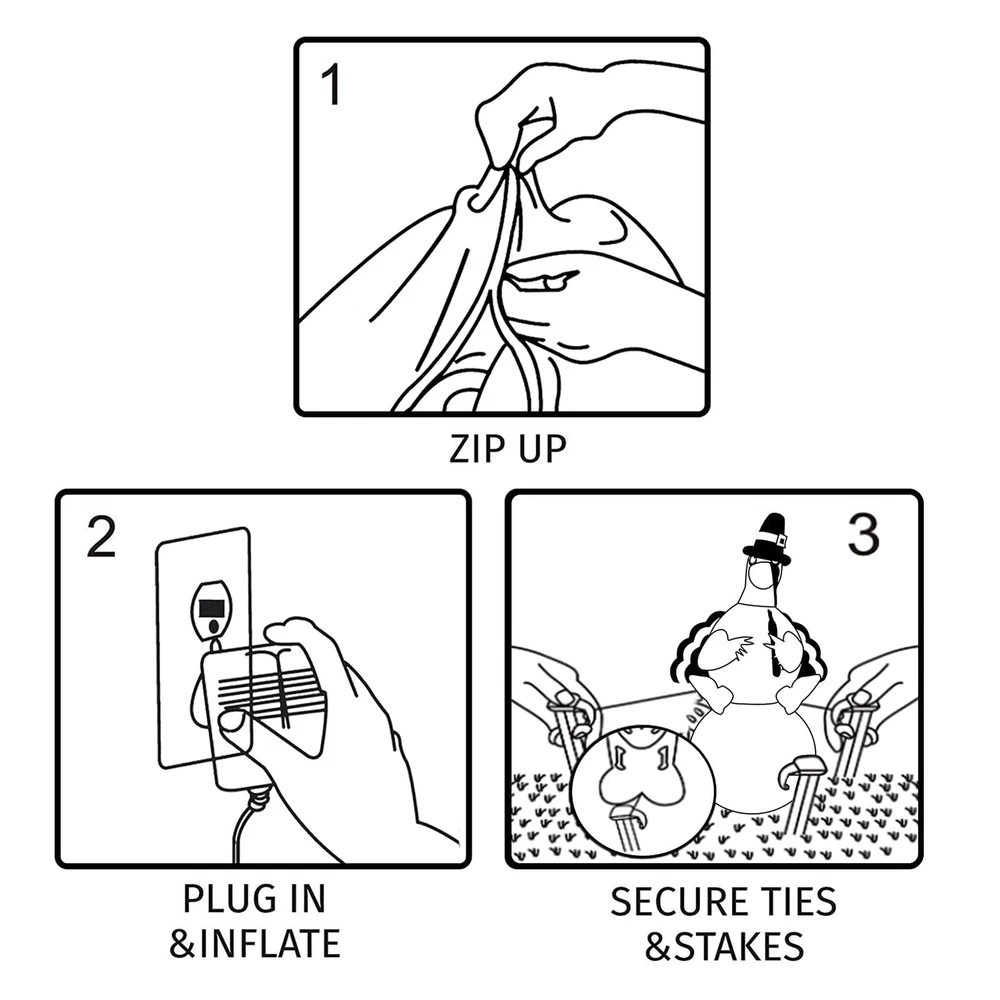 1

ZIP UP

2

PLUG IN
&INFLATE

3

SECURE TIES
&STAKES