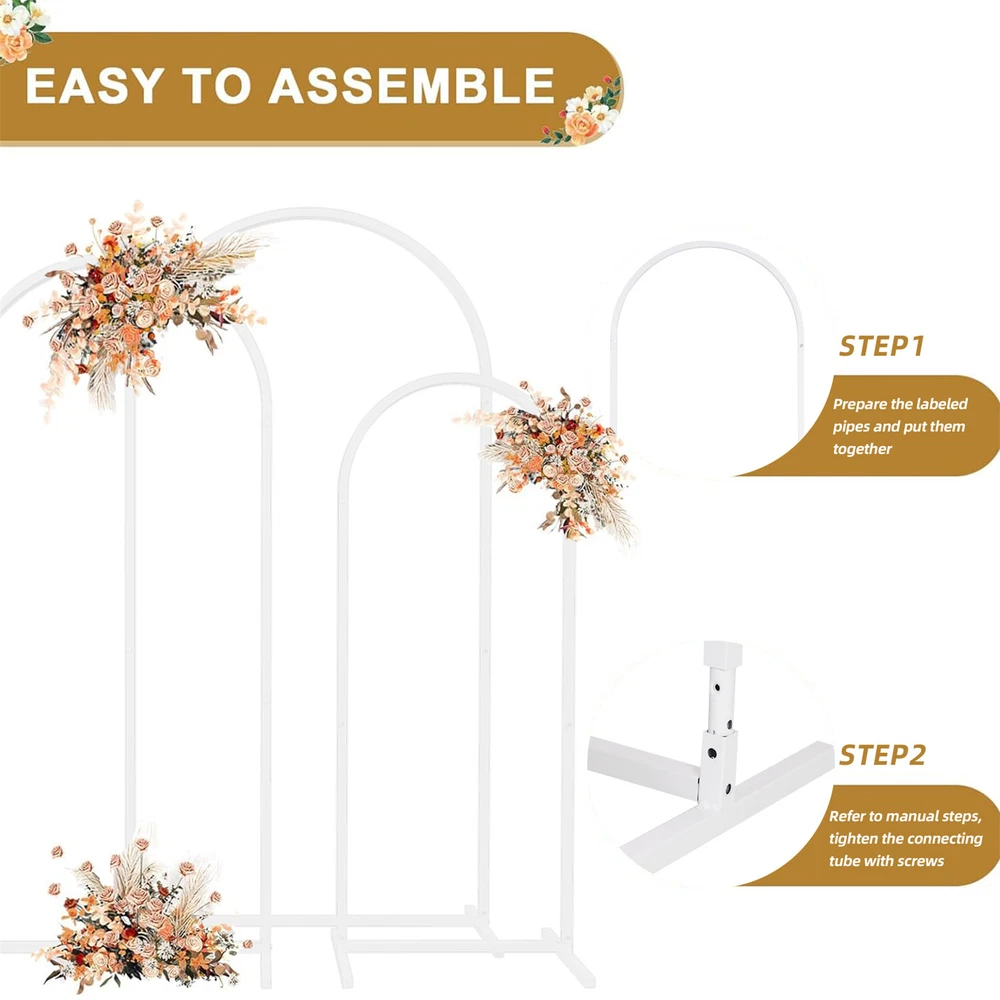 EASY TO ASSEMBLE

STEP1

Prepare the labeled pipes and put them together

STEP2

Refer to manual steps, tighten the connecting tube with screws