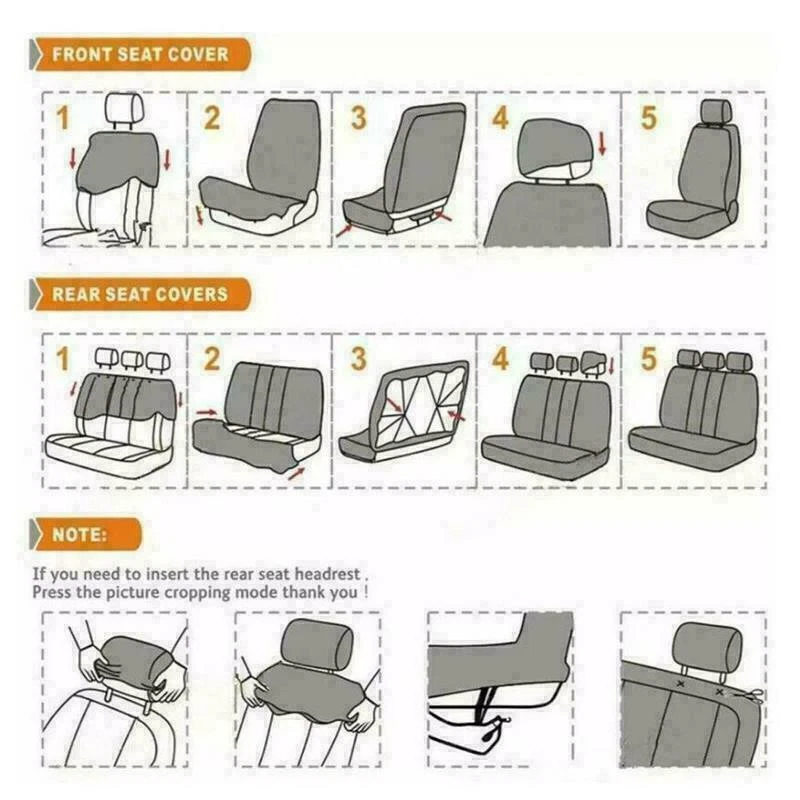 FRONT SEAT COVER

1

2

3

4

5

REAR SEAT COVERS

1

2

3

4

5

NOTE:

If you need to insert the rear seat headrest .
Press the picture cropping mode thank you !