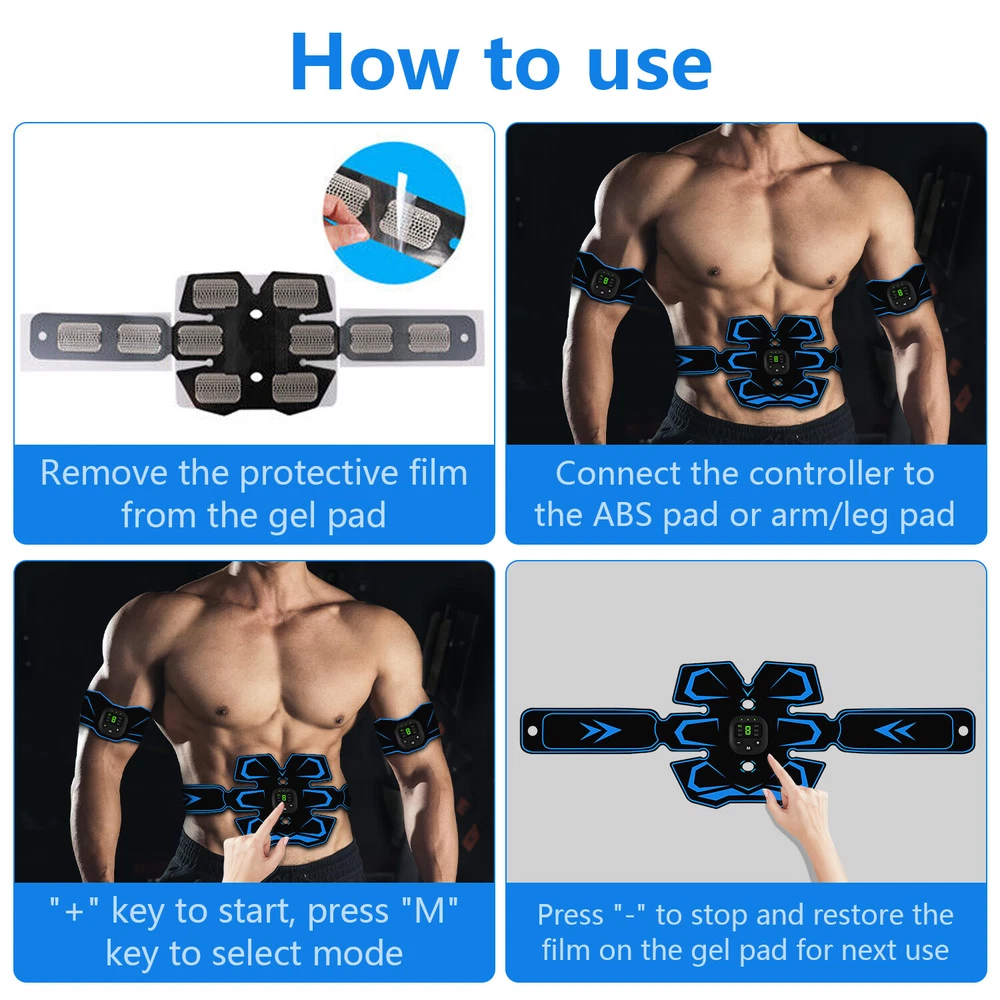 How to use

Remove the protective film from the gel pad

Connect the controller to the ABS pad or arm/leg pad

"+" key to start, press "M" key to select mode

Press "-" to stop and restore the film on the gel pad for next use