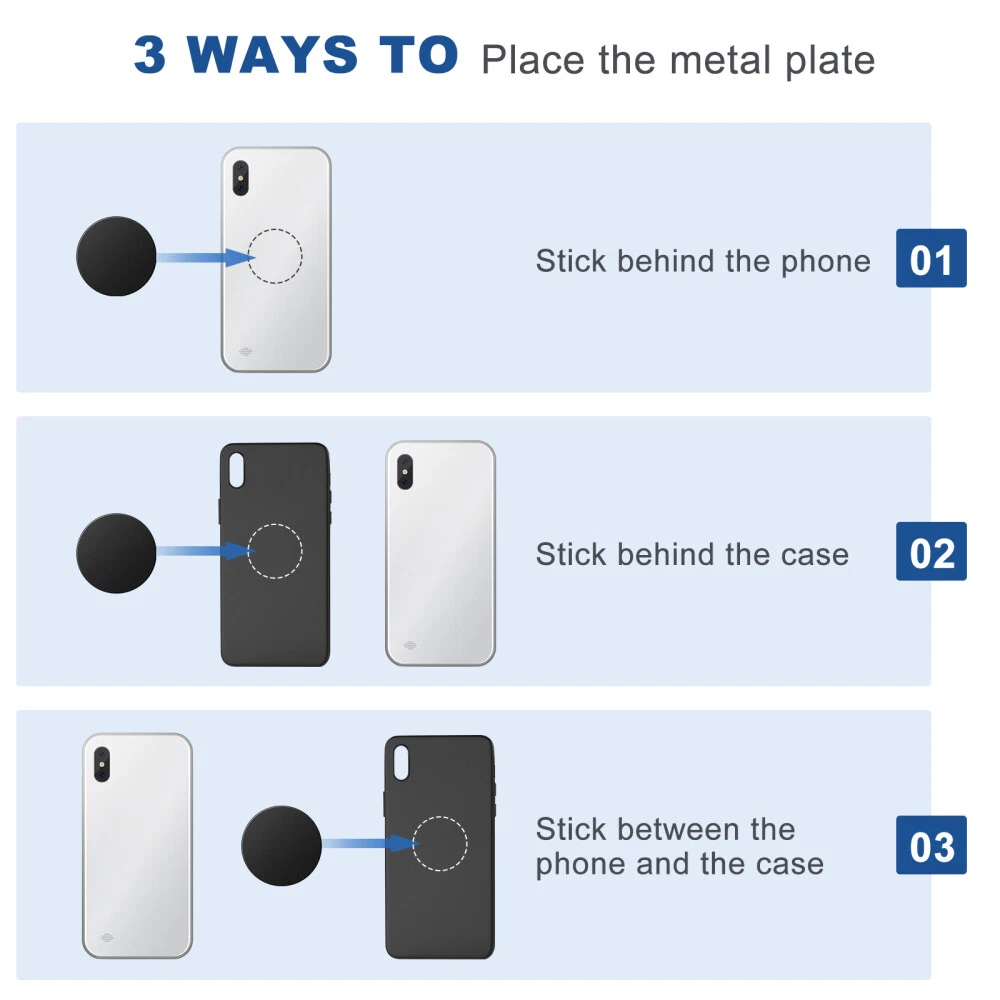 3 WAYS TO Place the metal plate

Stick behind the phone 01

Stick behind the case 02

Stick between the phone and the case 03