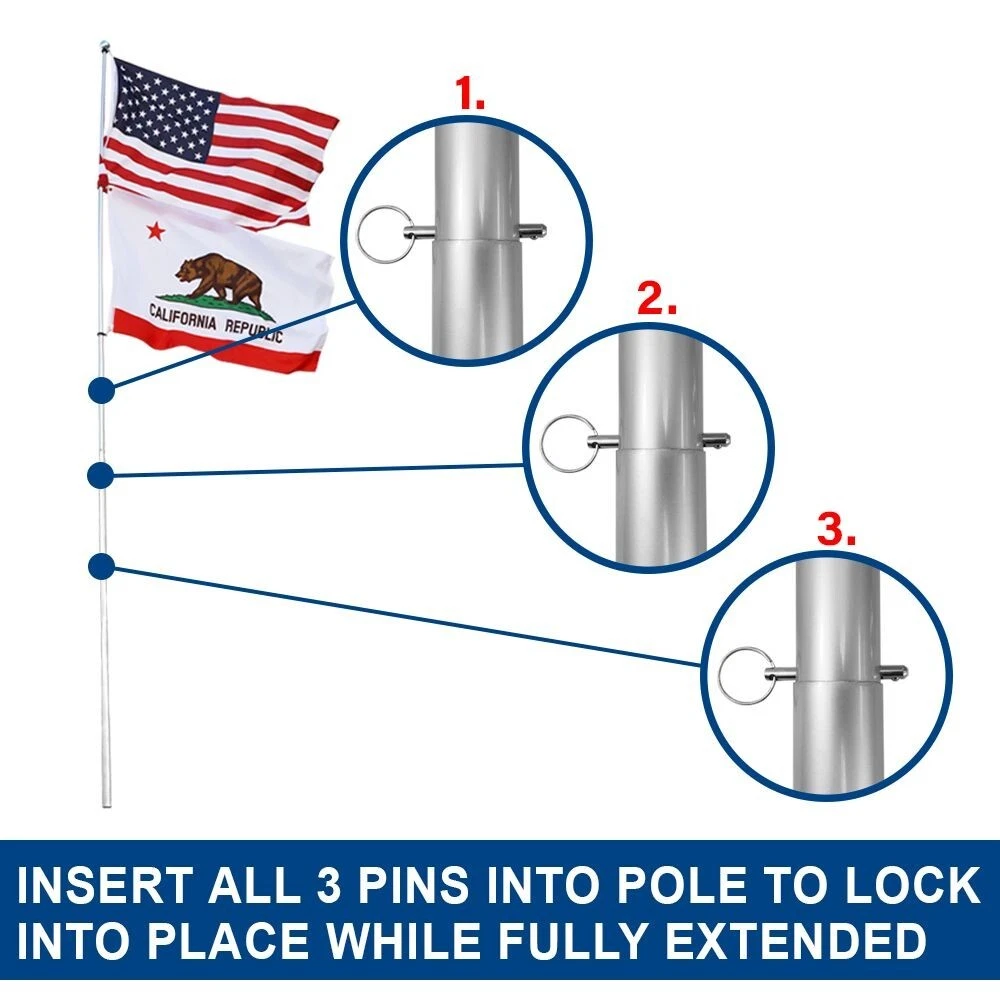 CALIFORNIA REPUBLIC

1.

2.

3.

INSERT ALL 3 PINS INTO POLE TO LOCK INTO PLACE WHILE FULLY EXTENDED